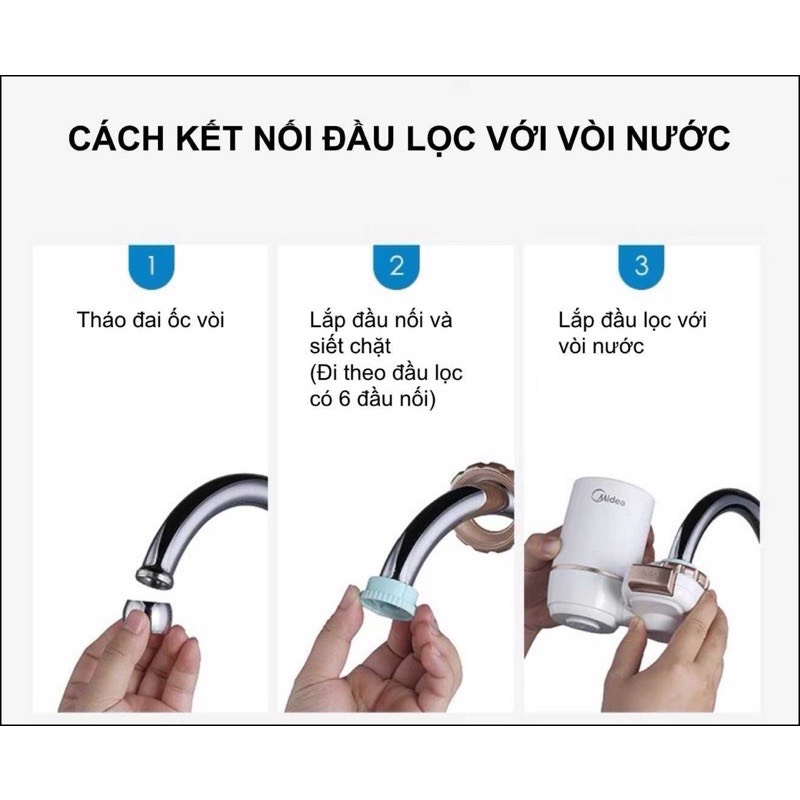 CÁCH KẾT NỐI ĐẦU LỌC VỚI VÒI NƯỚC

1

Tháo đai ốc vòi

2

Lắp đầu nối và siết chặt
(Đi theo đầu lọc có 6 đầu nối)

3

Lắp đầu lọc với vòi nước

Midea