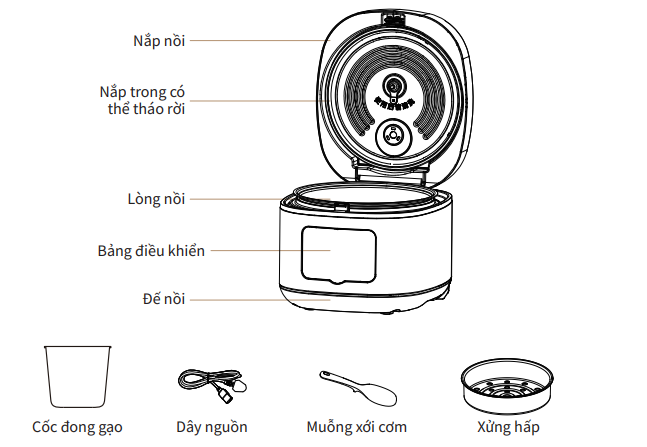 Nắp nồi

Nắp trong có thể tháo rời

Lòng nồi

Bảng điều khiển

Đế nồi

Cốc đong gạo

Dây nguồn

Muỗng xới cơm

Xửng hấp