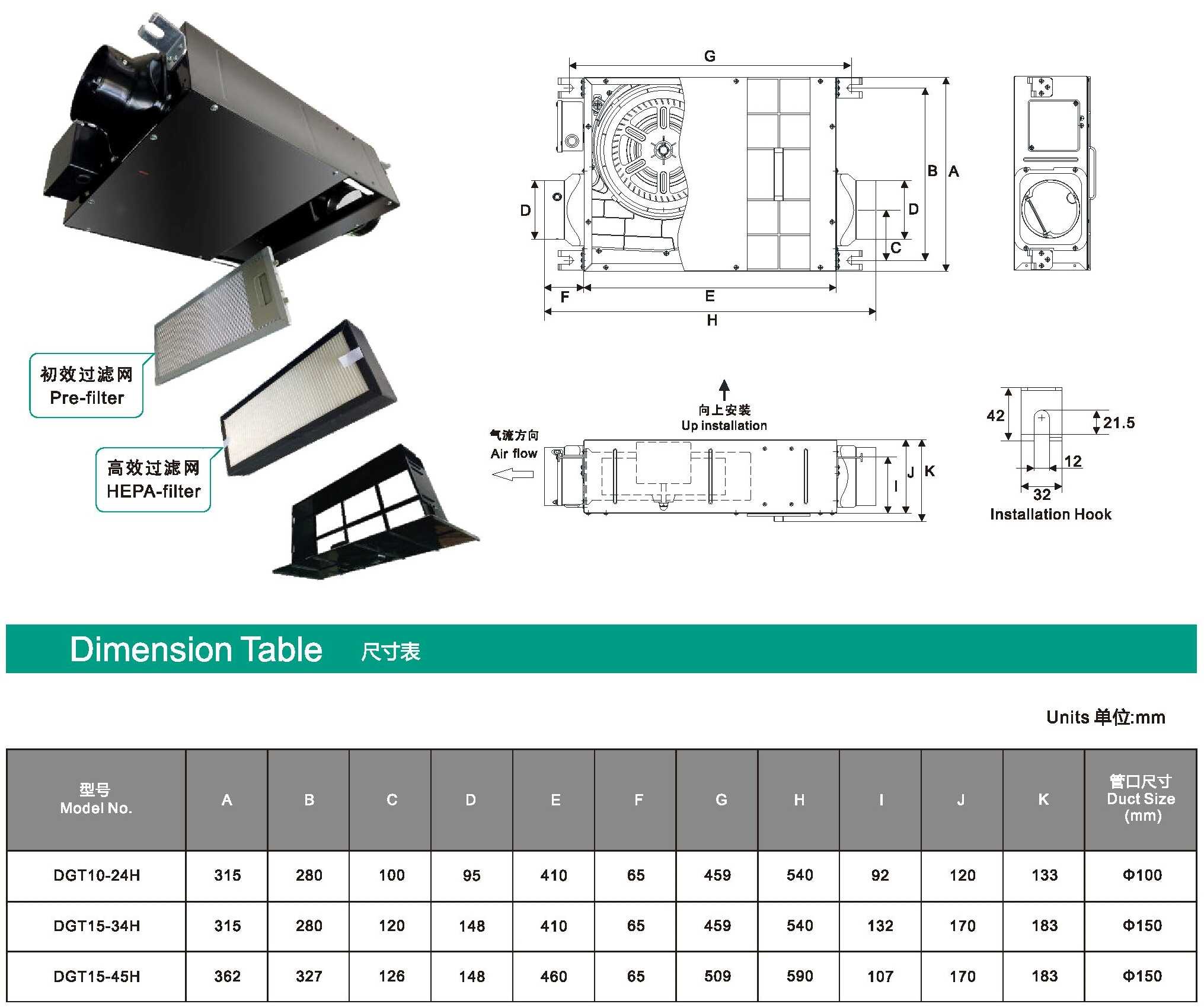 初效过滤网
Pre-filter

高效过滤网
HEPA-filter

G

B A

D

D

C

F E

H

向上安装
Up installation

气流方向
Air flow

I J K

42

21.5

12

32

Installation Hook

Dimension Table 尺寸表

Units 单位:mm

| 型号 Model No. | A | B | C | D | E | F | G | H | I | J | K | 管口尺寸 Duct Size (mm) |
|---|---|---|---|---|---|---|---|---|---|---|---|---|
| DGT10-24H | 315 | 280 | 100 | 95 | 410 | 65 | 459 | 540 | 92 | 120 | 133 | Φ100 |
| DGT15-34H | 315 | 280 | 120 | 148 | 410 | 65 | 459 | 540 | 132 | 170 | 183 | Φ150 |
| DGT15-45H | 362 | 327 | 126 | 148 | 460 | 65 | 509 | 590 | 107 | 170 | 183 | Φ150 |