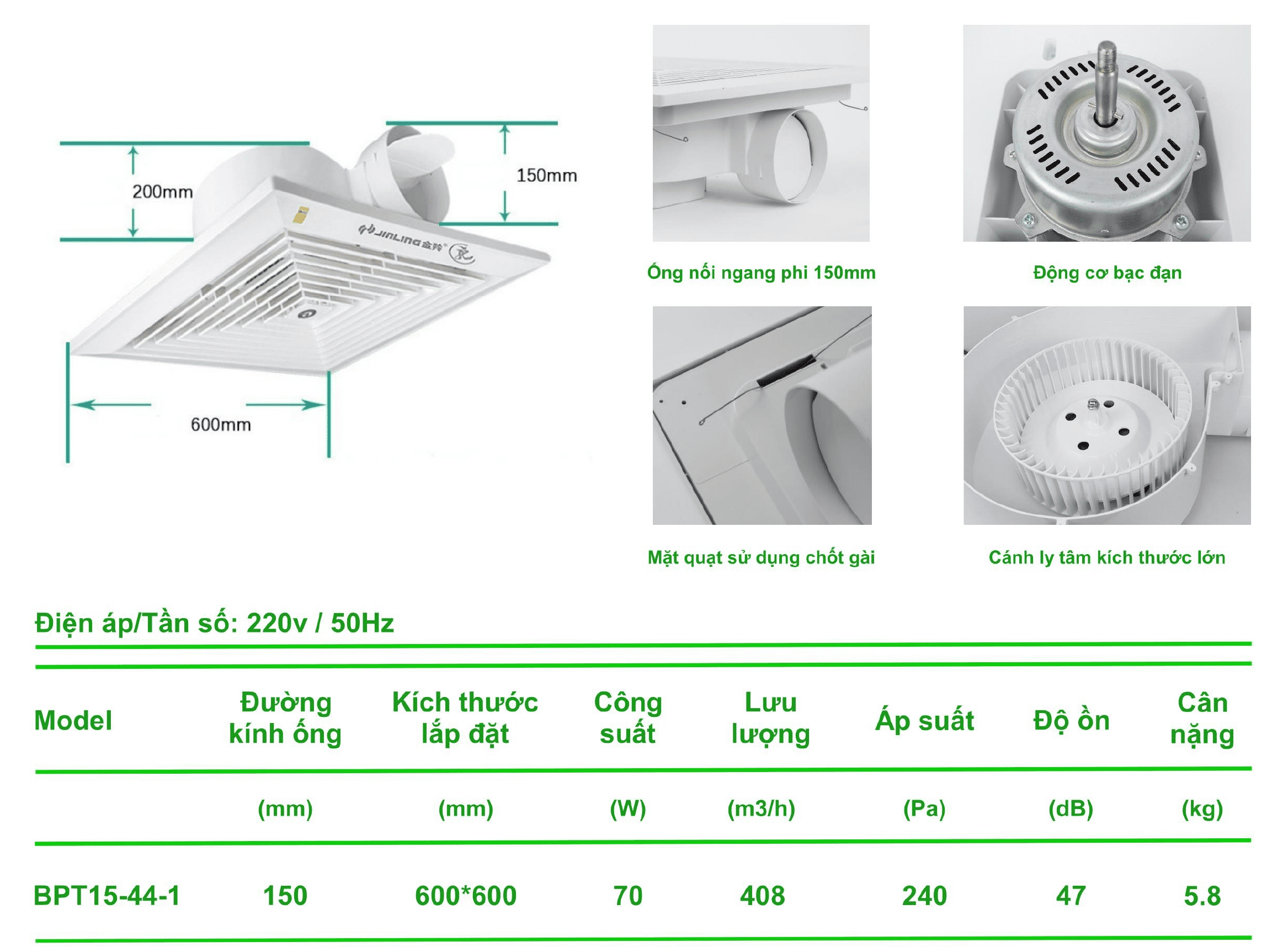 200mm

150mm

JINLING 金羚

600mm

Ống nối ngang phi 150mm

Động cơ bạc đạn

Mặt quạt sử dụng chốt gài

Cánh ly tâm kích thước lớn

Điện áp/Tần số: 220v / 50Hz

| Model | Đường kính ống | Kích thước lắp đặt | Công suất | Lưu lượng | Áp suất | Độ ồn | Cân nặng |
|---|---|---|---|---|---|---|---|
| | (mm) | (mm) | (W) | (m3/h) | (Pa) | (dB) | (kg) |
| BPT15-44-1 | 150 | 600*600 | 70 | 408 | 240 | 47 | 5.8 |