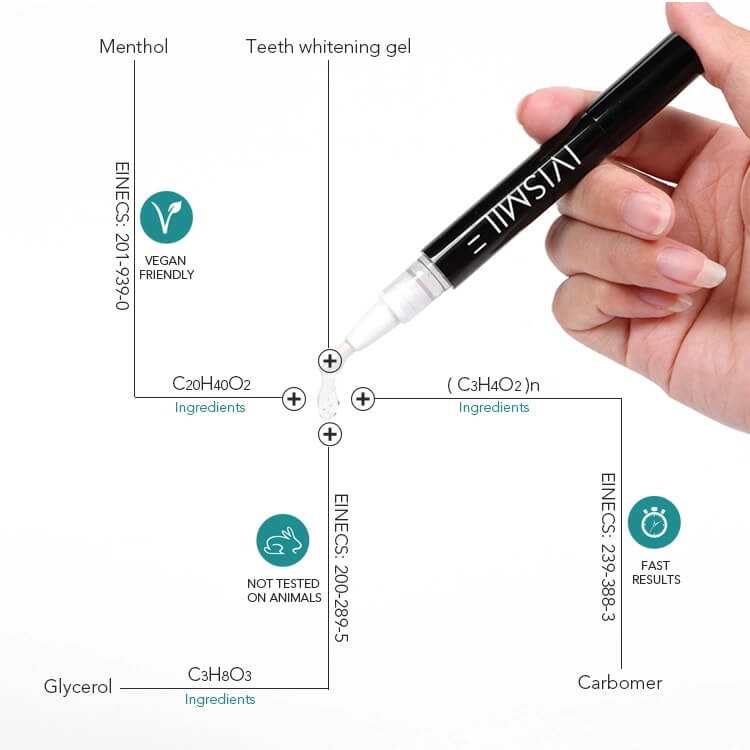 Menthol

Teeth whitening gel

EINECS: 201-939-0

VEGAN FRIENDLY

IVISMILE

$C_{20}H_{40}O_2$
Ingredients

$(C_3H_4O_2)n$
Ingredients

EINECS: 200-289-5

NOT TESTED ON ANIMALS

EINECS: 239-388-3

FAST RESULTS

Glycerol

$C_3H_8O_3$
Ingredients

Carbomer