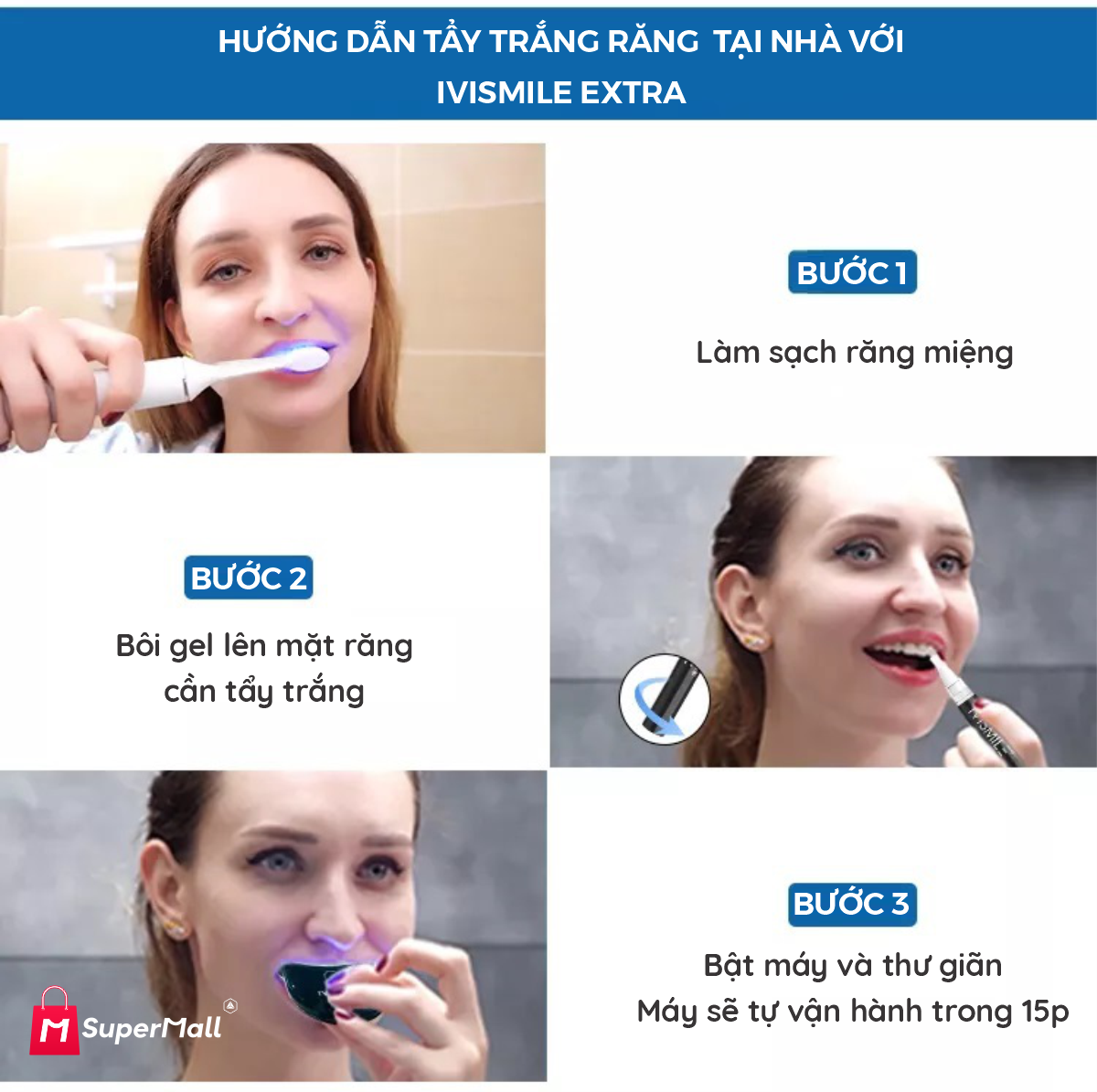 HƯỚNG DẪN TẨY TRẮNG RĂNG TẠI NHÀ VỚI IVISMILE EXTRA

BƯỚC 1

Làm sạch răng miệng

BƯỚC 2

Bôi gel lên mặt răng cần tẩy trắng

IVISMILE

BƯỚC 3

Bật máy và thư giãn
Máy sẽ tự vận hành trong 15p

M SuperMall