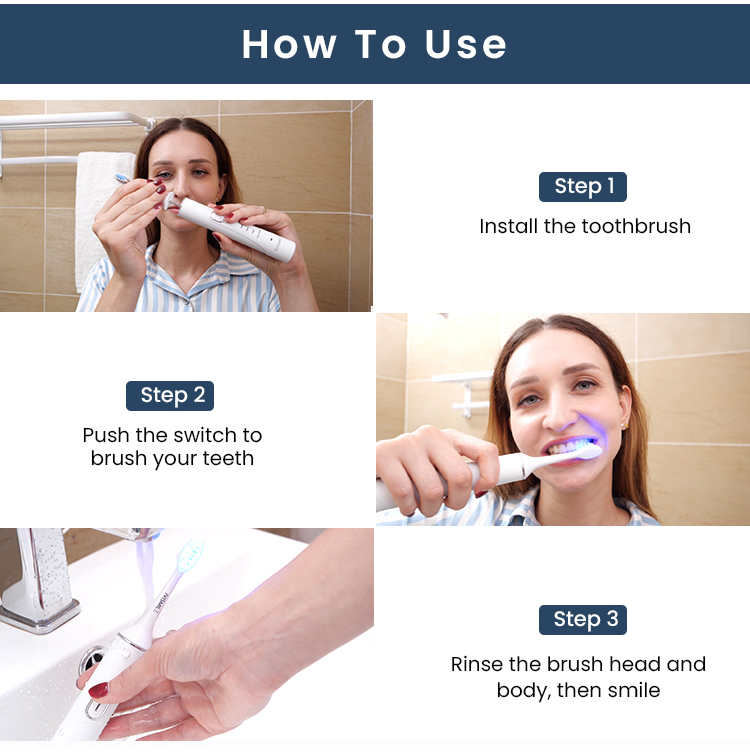 How To Use

Step 1
Install the toothbrush

Step 2
Push the switch to brush your teeth

Step 3
Rinse the brush head and body, then smile