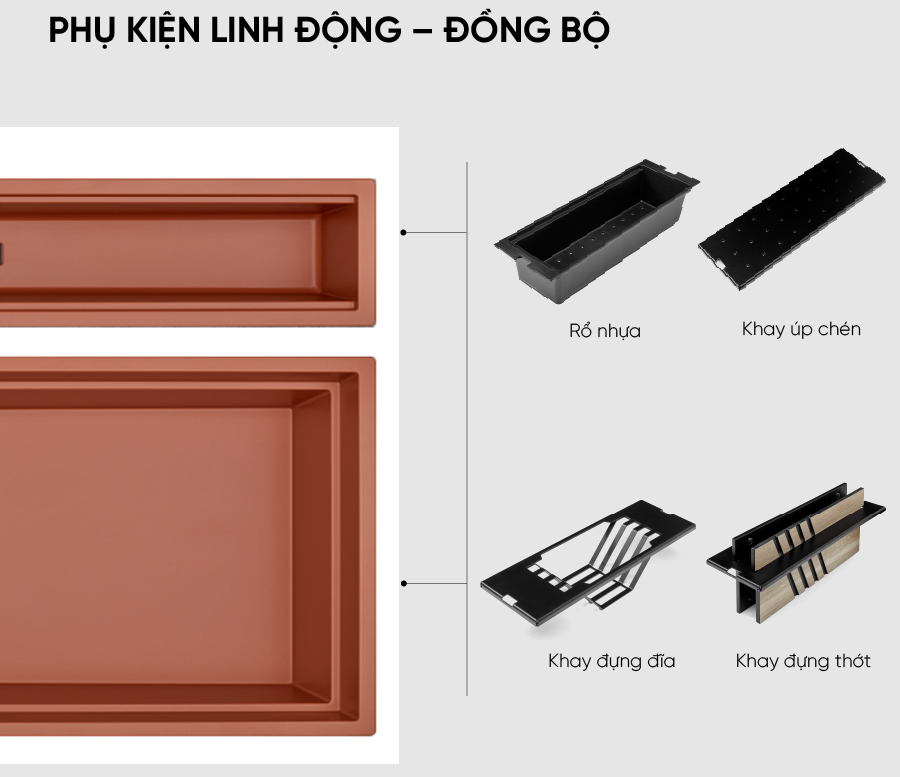 PHỤ KIỆN LINH ĐỘNG – ĐỒNG BỘ

Rổ nhựa

Khay úp chén

Khay đựng đĩa

Khay đựng thớt