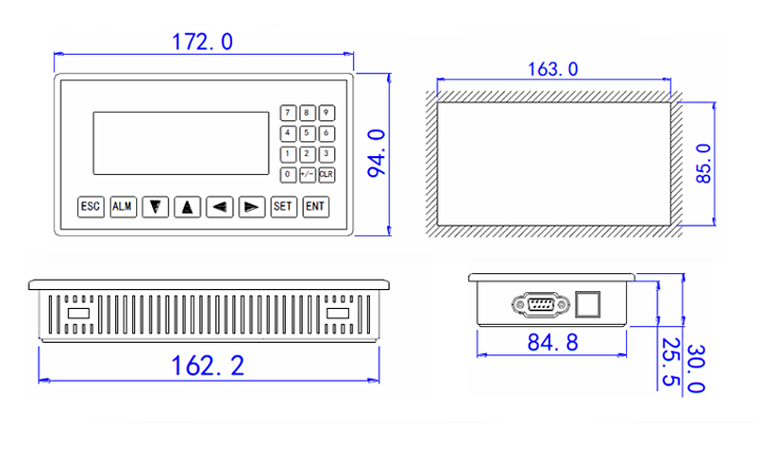 172.0

7 8 9
4 5 6
1 2 3
0 +/- CLR

ESC ALM SET ENT

94.0

163.0

85.0

162.2

84.8

25.5

30.0