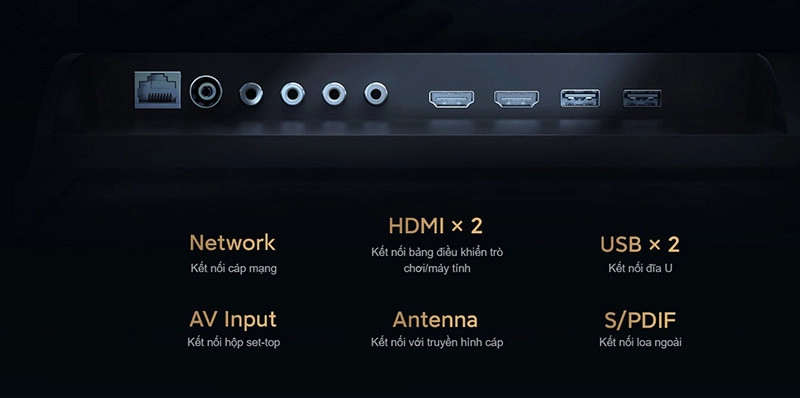 Network
Kết nối cáp mạng

HDMI × 2
Kết nối bảng điều khiển trò chơi/máy tính

USB × 2
Kết nối đĩa U

AV Input
Kết nối hộp set-top

Antenna
Kết nối với truyền hình cáp

S/PDIF
Kết nối loa ngoài