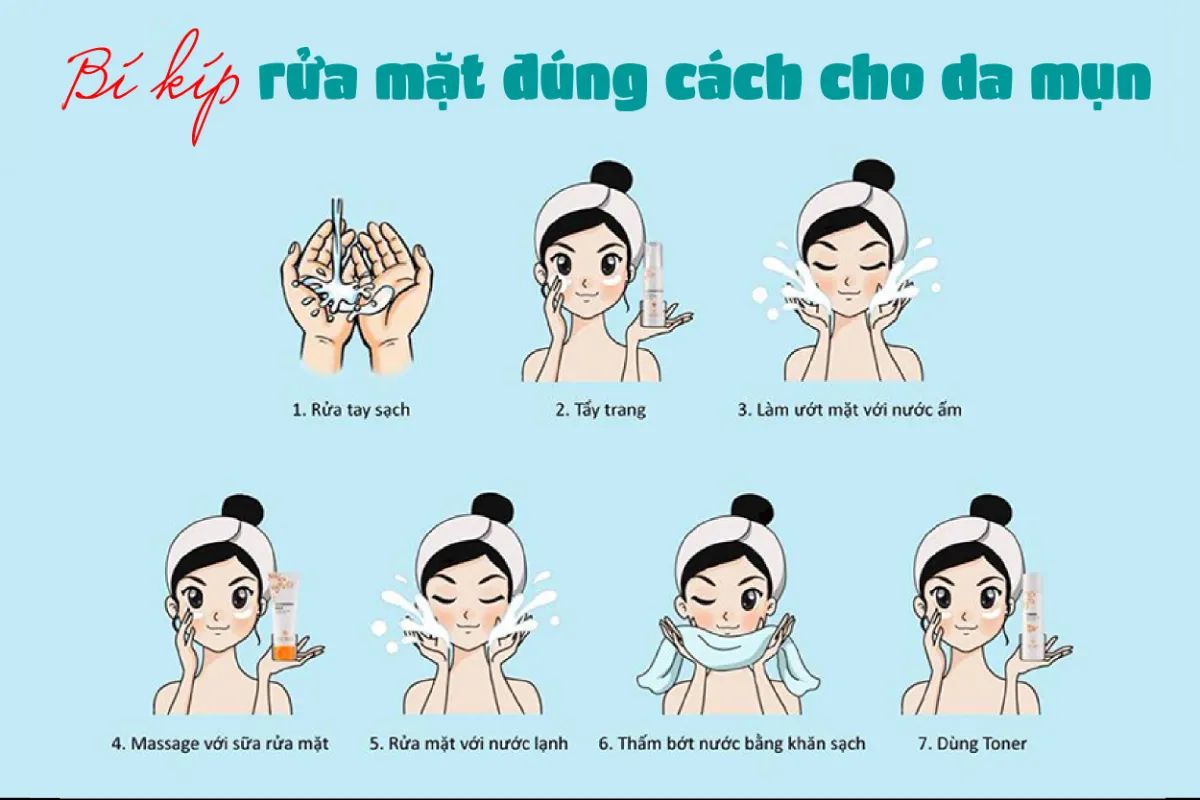 Bí kíp rửa mặt đúng cách cho da mụn

1. Rửa tay sạch

2. Tẩy trang

3. Làm ướt mặt với nước ấm

4. Massage với sữa rửa mặt

5. Rửa mặt với nước lạnh

6. Thấm bớt nước bằng khăn sạch

7. Dùng Toner