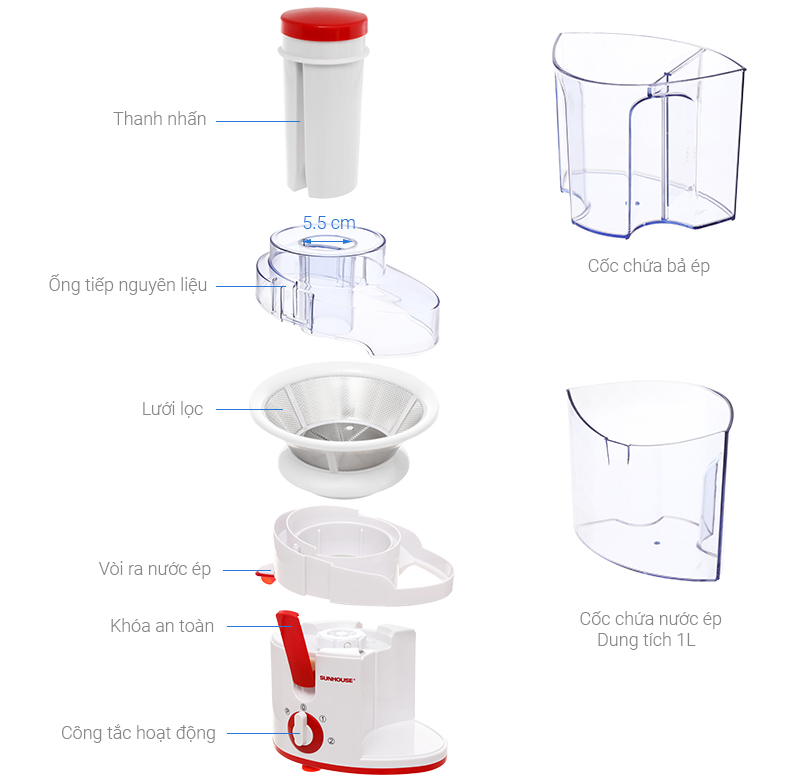 Thanh nhấn

5.5 cm

Ống tiếp nguyên liệu

Lưới lọc

Vòi ra nước ép

Khóa an toàn

SUNHOUSE

Công tắc hoạt động

Cốc chứa bả ép

Cốc chứa nước ép
Dung tích 1L