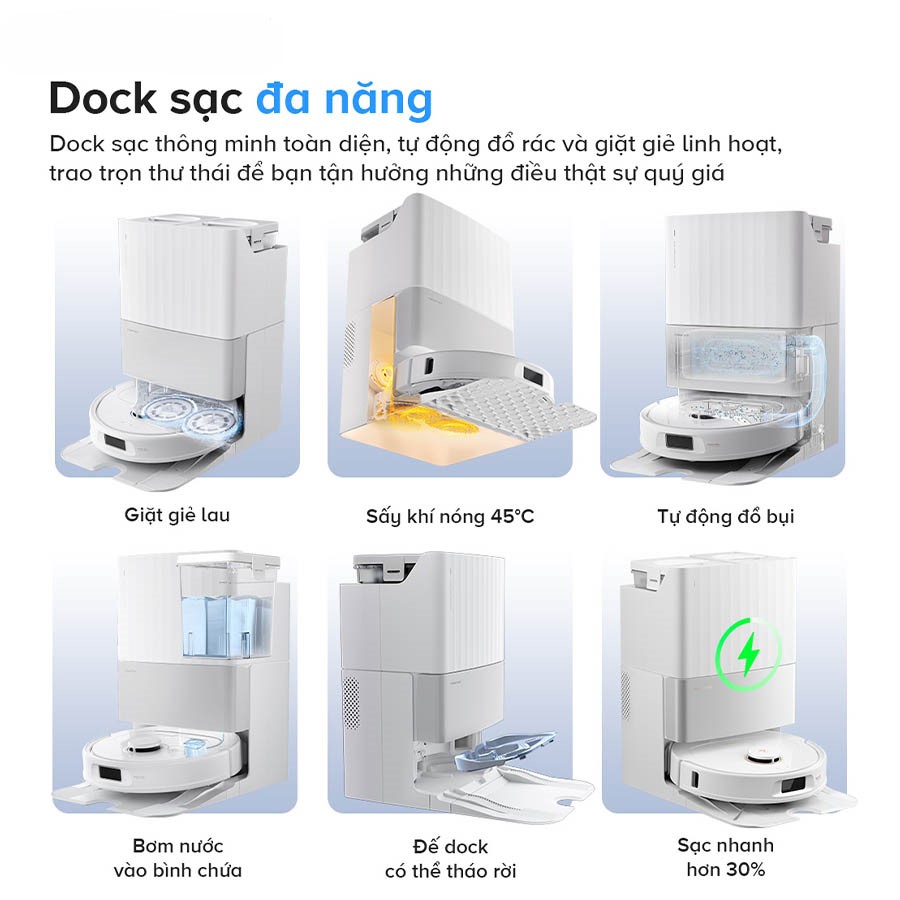 Dock sạc đa năng

Dock sạc thông minh toàn diện, tự động đổ rác và giặt giẻ linh hoạt, trao trọn thư thái để bạn tận hưởng những điều thật sự quý giá

Giặt giẻ lau

Sấy khí nóng 45°C

Tự động đổ bụi

Bơm nước vào bình chứa

Đế dock có thể tháo rời

Sạc nhanh hơn 30%