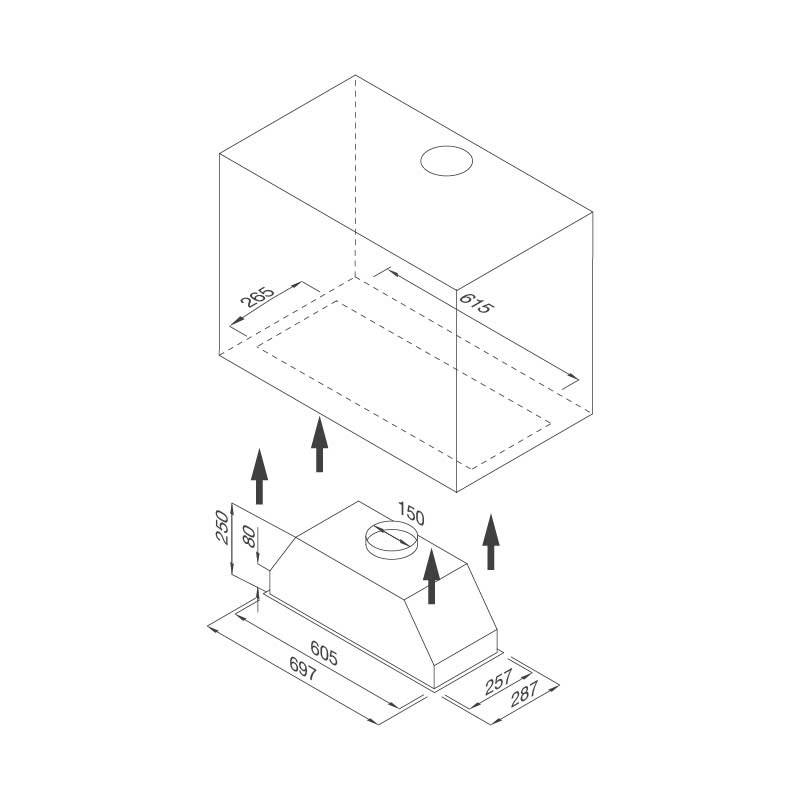 265
615
150
250
80
605
697
257
287