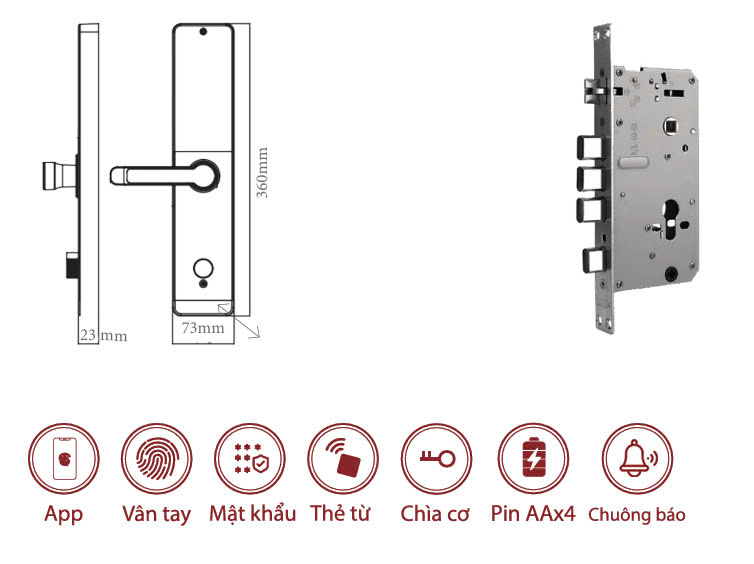 360mm

23mm

73mm

App

Vân tay

Mật khẩu

Thẻ từ

Chìa cơ

Pin AAx4

Chuông báo