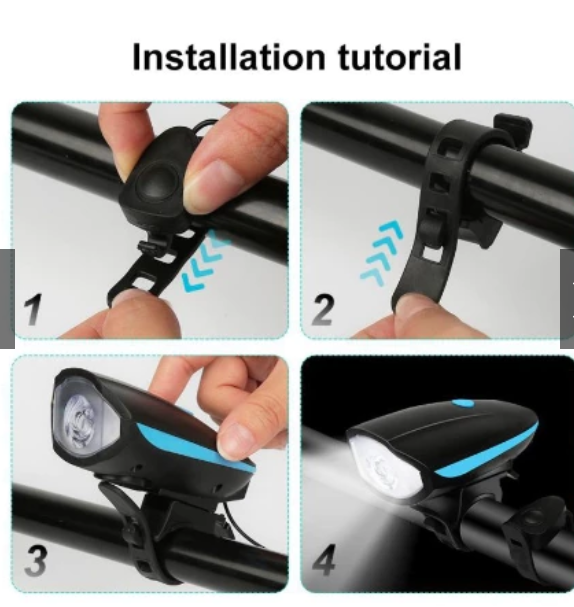 Installation tutorial

1

2

3

4