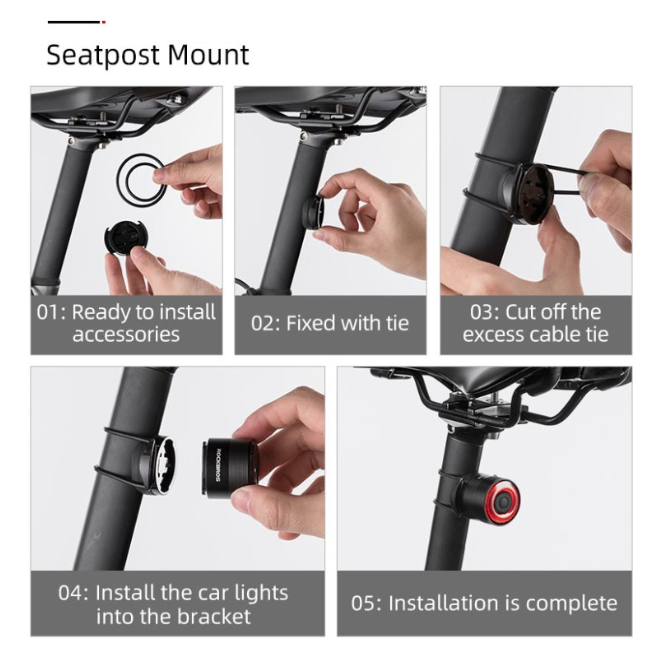 Seatpost Mount

01: Ready to install accessories

02: Fixed with tie

03: Cut off the excess cable tie

ROCKBROS

04: Install the car lights into the bracket

05: Installation is complete