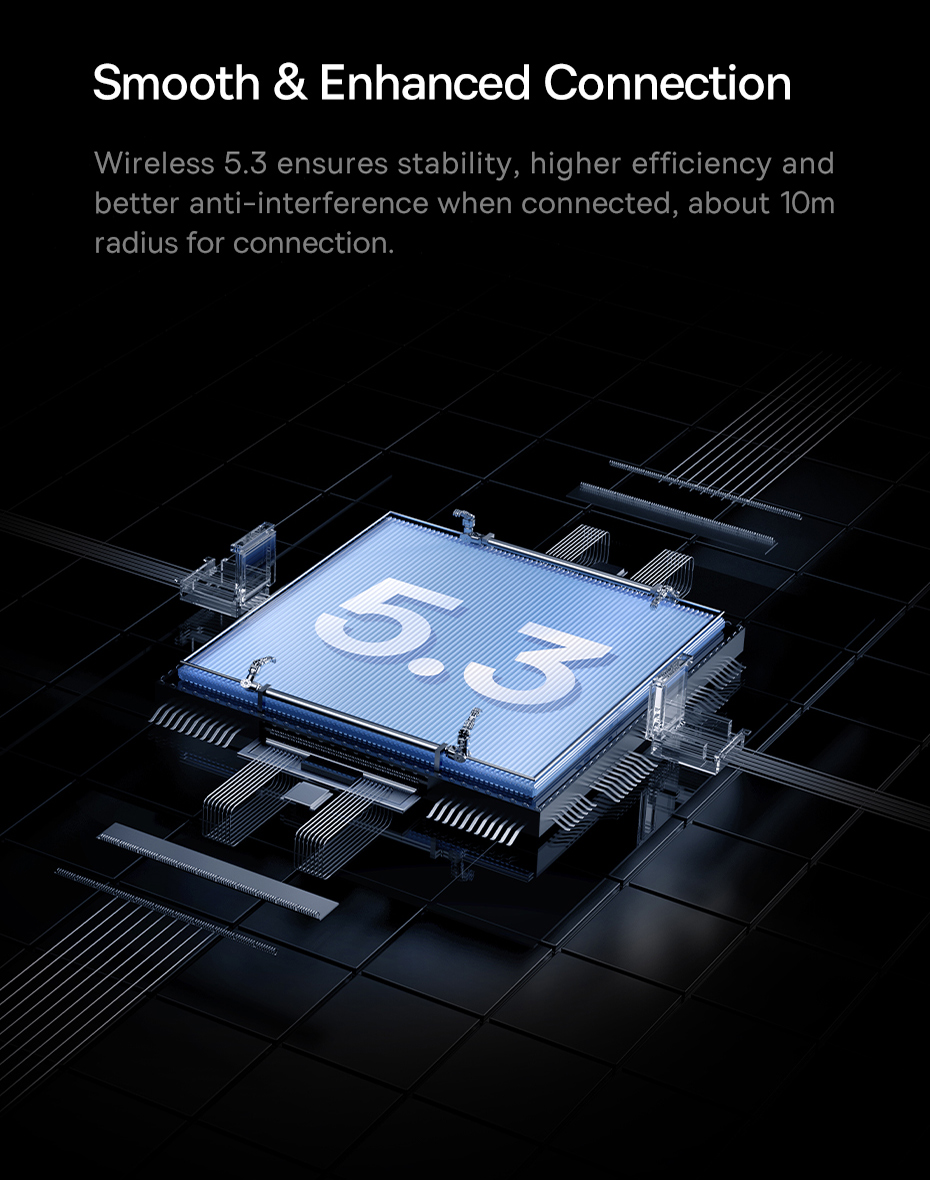 Smooth & Enhanced Connection

Wireless 5.3 ensures stability, higher efficiency and better anti-interference when connected, about 10m radius for connection.

5.3