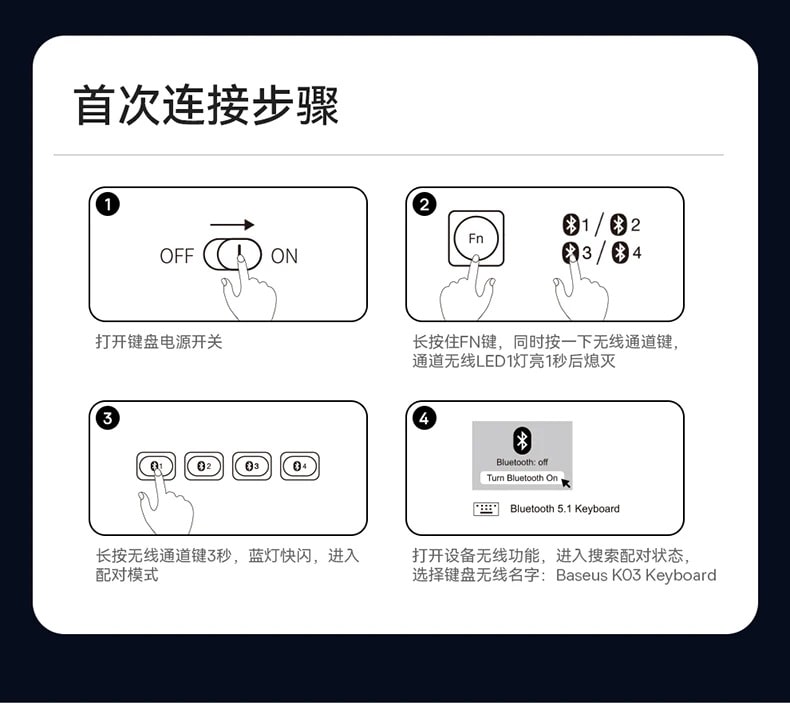 首次连接步骤

1
OFF ON

打开键盘电源开关

2
Fn
1 / 2
3 / 4

长按住FN键，同时按一下无线通道键，通道无线LED1灯亮1秒后熄灭

3
1 2 3 4

长按无线通道键3秒，蓝灯快闪，进入配对模式

4
Bluetooth: off
Turn Bluetooth On
Bluetooth 5.1 Keyboard

打开设备无线功能，进入搜索配对状态，选择键盘无线名字：Baseus K03 Keyboard