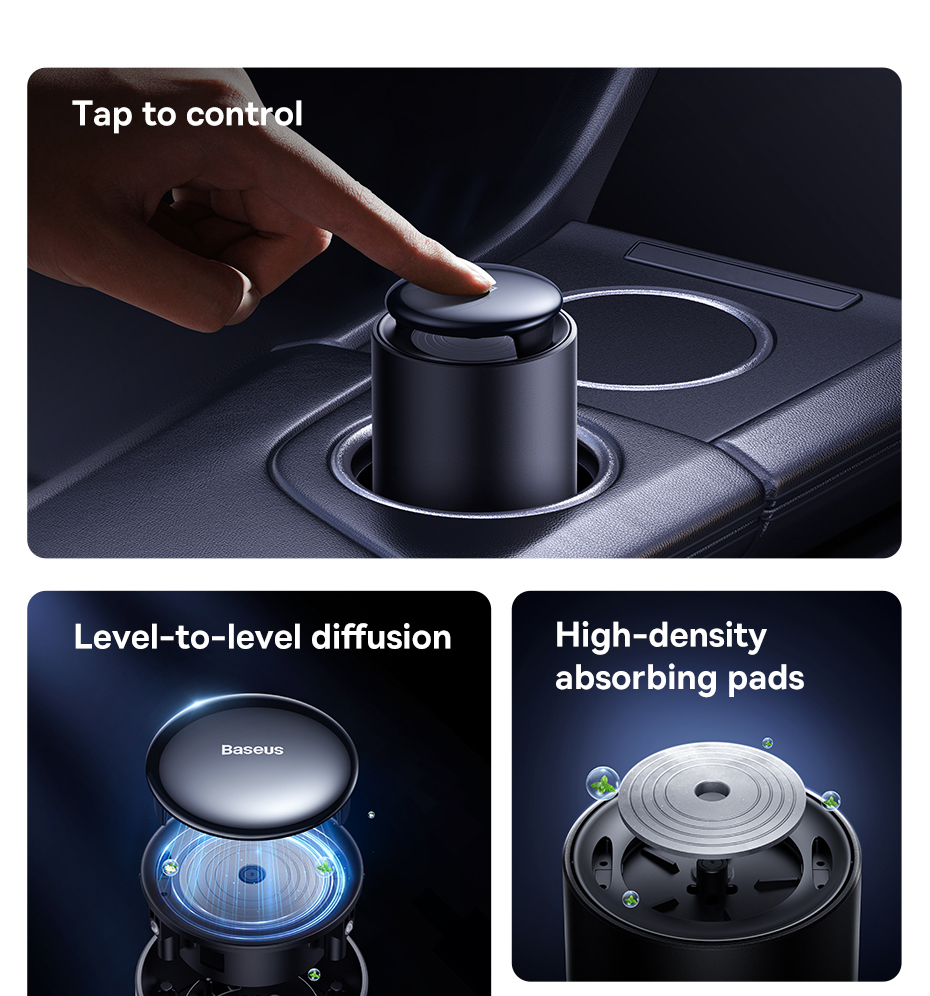 Tap to control

Level-to-level diffusion

Baseus

High-density absorbing pads