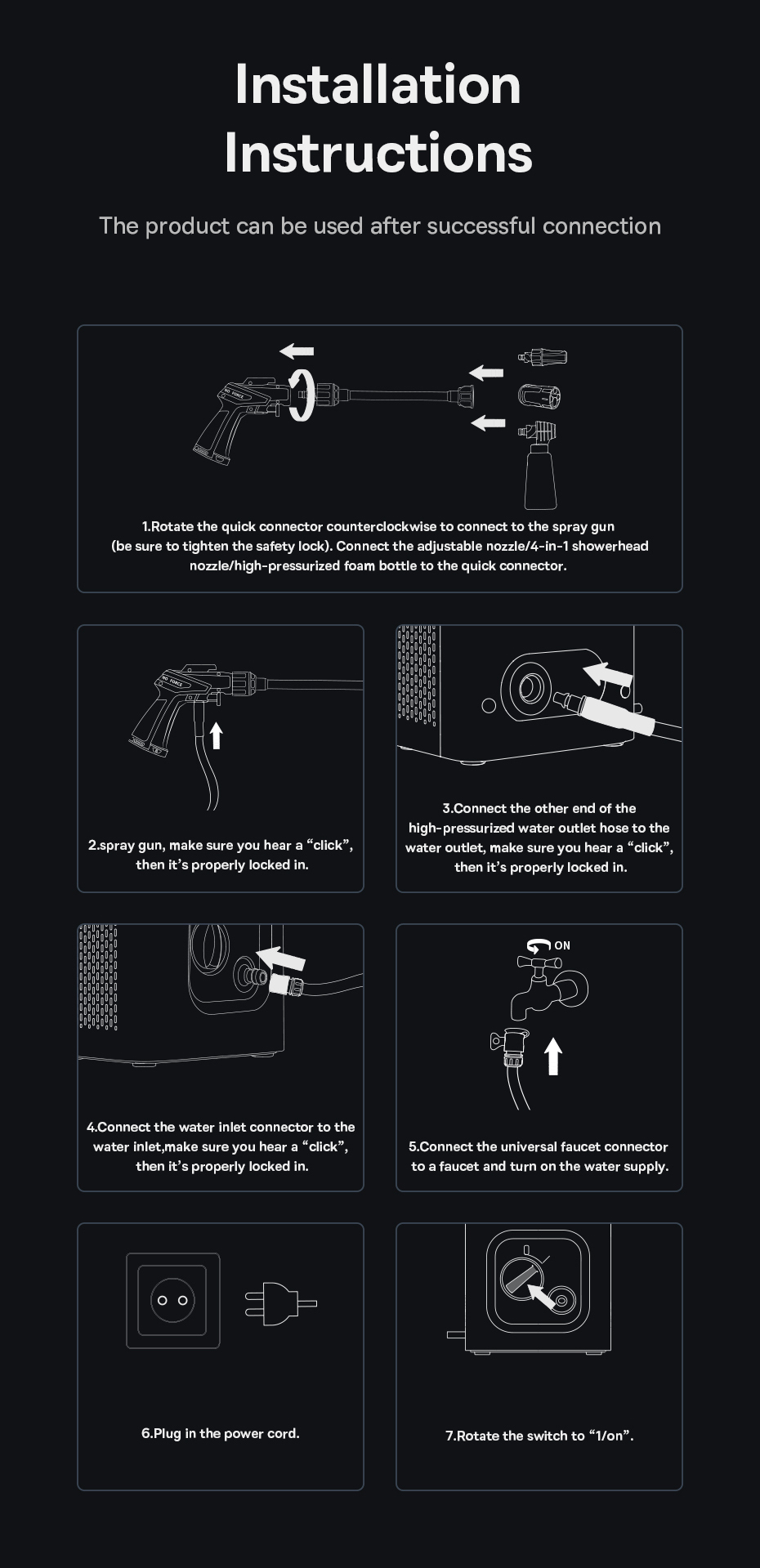 Installation Instructions

The product can be used after successful connection

1.Rotate the quick connector counterclockwise to connect to the spray gun (be sure to tighten the safety lock). Connect the adjustable nozzle/4-in-1 showerhead nozzle/high-pressurized foam bottle to the quick connector.

2.spray gun, make sure you hear a “click”, then it’s properly locked in.

3.Connect the other end of the high-pressurized water outlet hose to the water outlet, make sure you hear a “click”, then it’s properly locked in.

4.Connect the water inlet connector to the water inlet,make sure you hear a “click”, then it’s properly locked in.

ON

5.Connect the universal faucet connector to a faucet and turn on the water supply.

6.Plug in the power cord.

7.Rotate the switch to “1/on”.