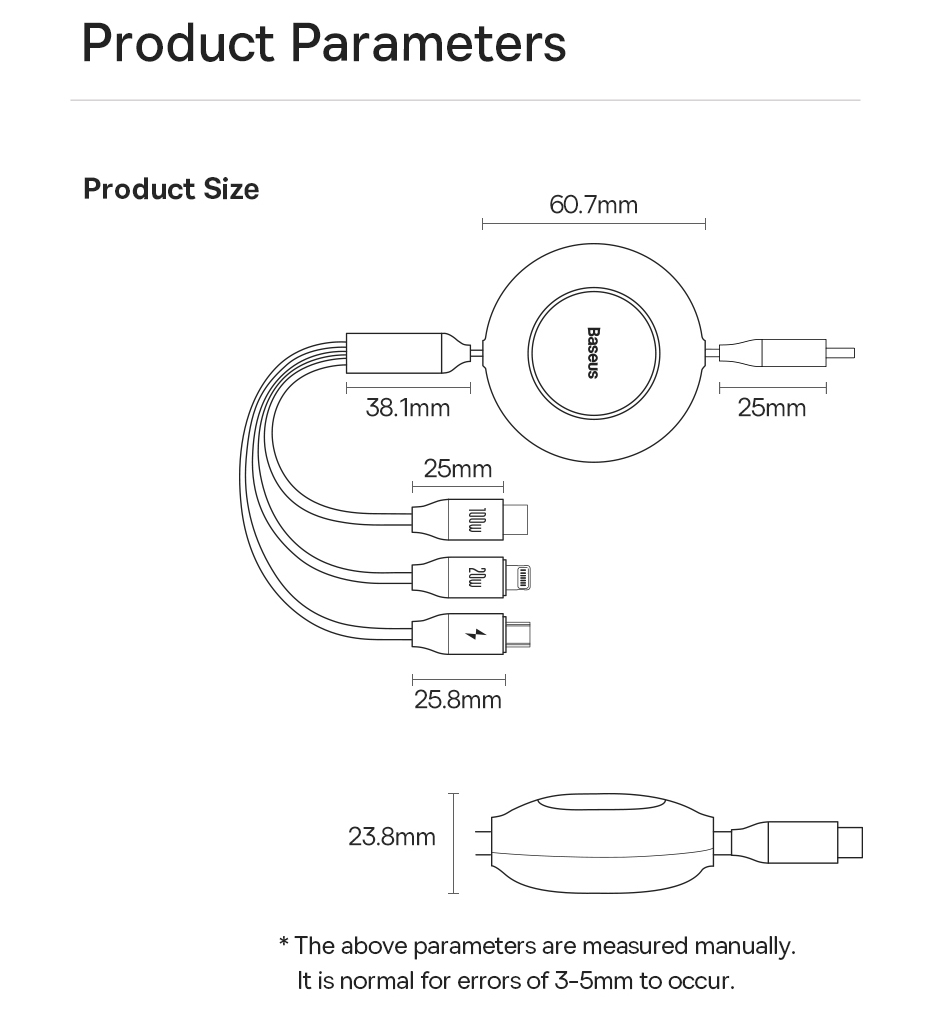 Product Parameters

Product Size

60.7mm

Baseus

38.1mm

25mm

25mm

100w

20w

25.8mm

23.8mm

* The above parameters are measured manually. It is normal for errors of 3-5mm to occur.