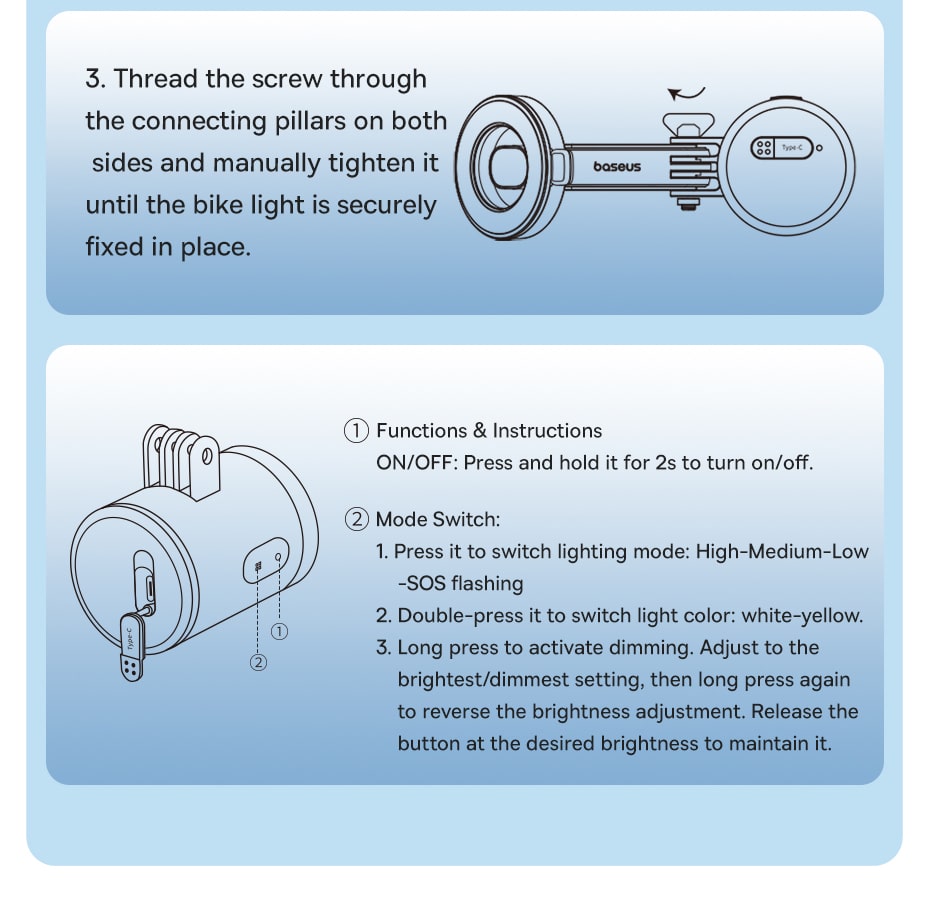 3. Thread the screw through the connecting pillars on both sides and manually tighten it until the bike light is securely fixed in place.

baseus

Type-C

Type-C

①

②

① Functions & Instructions
ON/OFF: Press and hold it for 2s to turn on/off.

② Mode Switch:
1. Press it to switch lighting mode: High-Medium-Low -SOS flashing
2. Double-press it to switch light color: white-yellow.
3. Long press to activate dimming. Adjust to the brightest/dimmest setting, then long press again to reverse the brightness adjustment. Release the button at the desired brightness to maintain it.