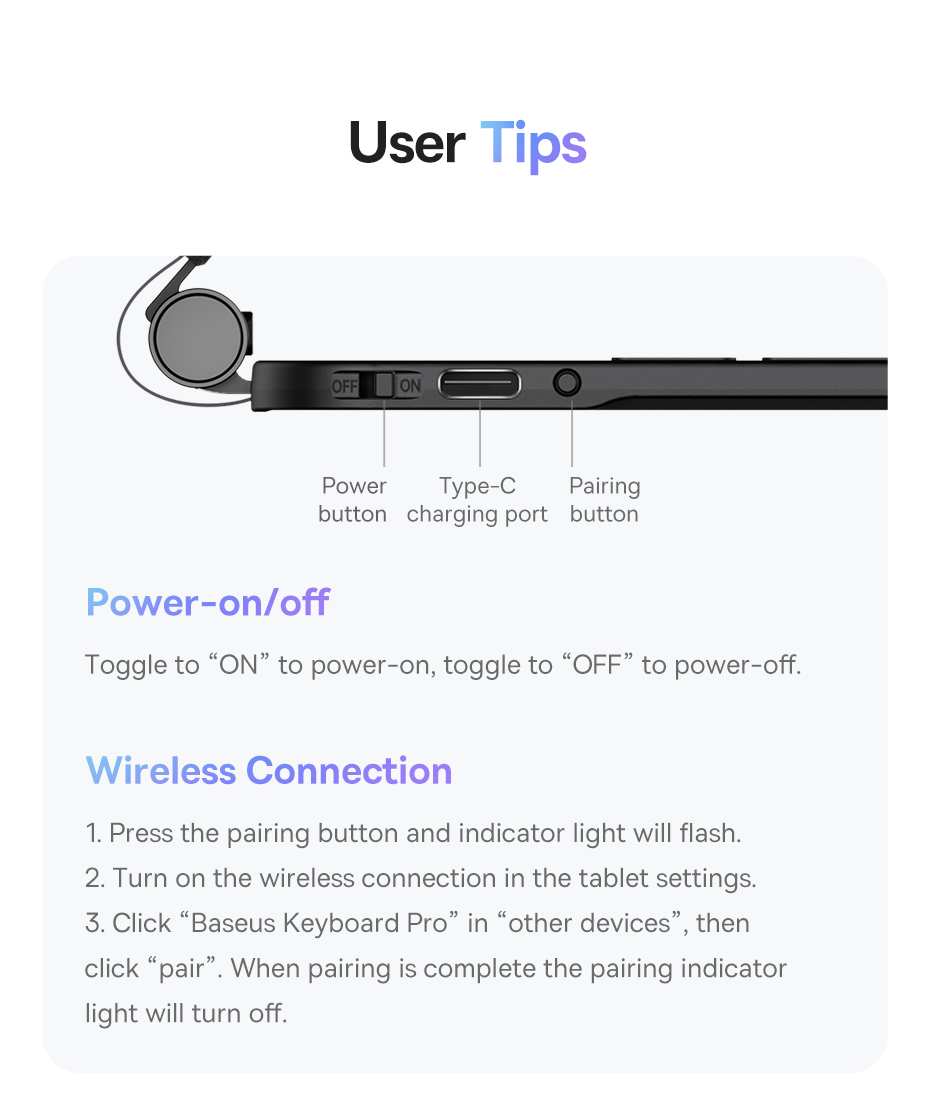 User Tips

OFF ON

Power button

Type-C charging port

Pairing button

Power-on/off

Toggle to “ON” to power-on, toggle to “OFF” to power-off.

Wireless Connection

1. Press the pairing button and indicator light will flash.
2. Turn on the wireless connection in the tablet settings.
3. Click “Baseus Keyboard Pro” in “other devices”, then click “pair”. When pairing is complete the pairing indicator light will turn off.