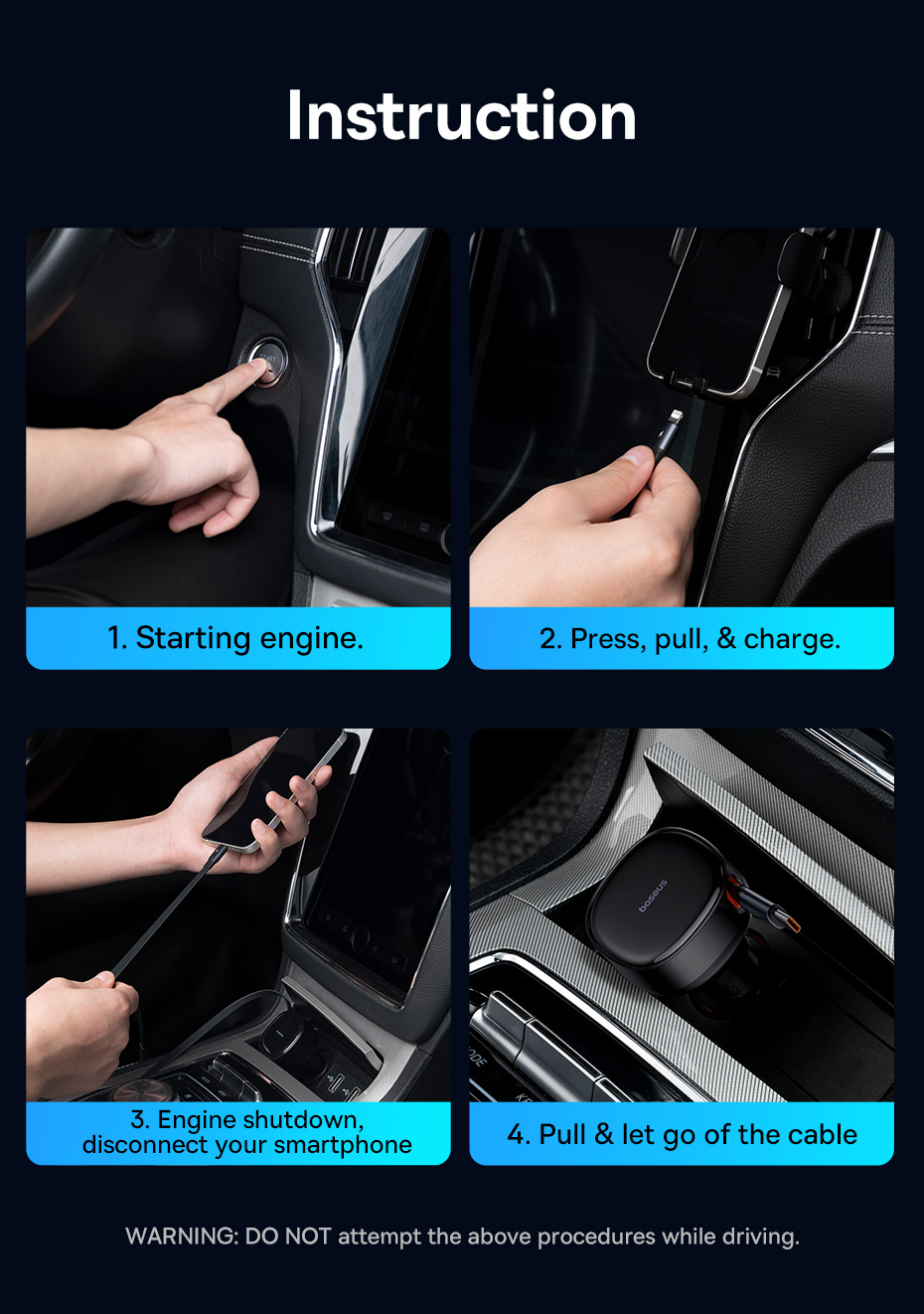 Instruction

1. Starting engine.

2. Press, pull, & charge.

3. Engine shutdown, disconnect your smartphone

baseus

4. Pull & let go of the cable

WARNING: DO NOT attempt the above procedures while driving.