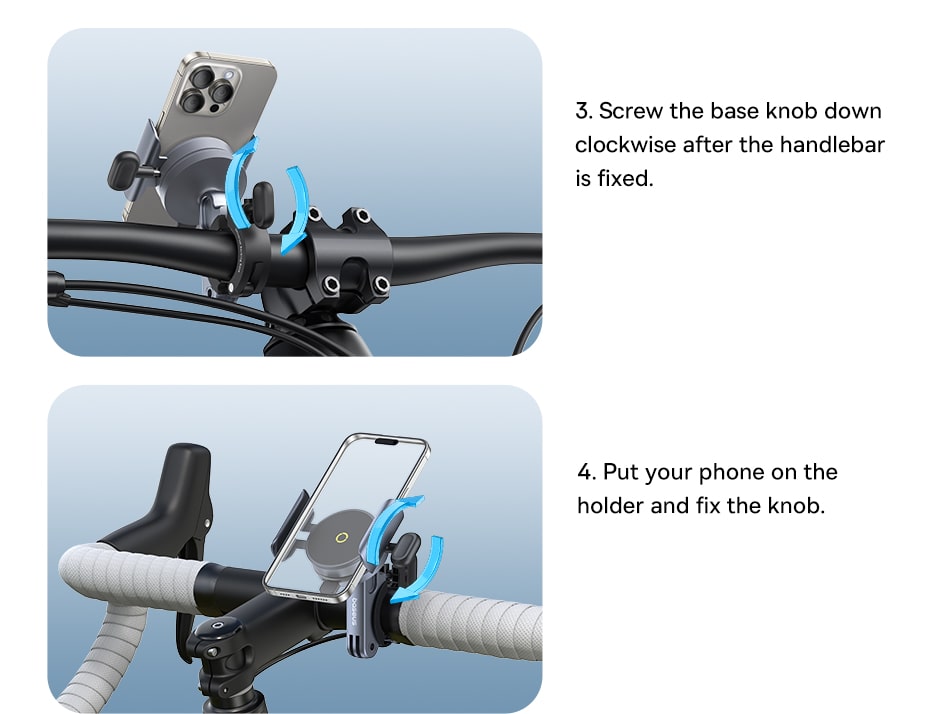 3. Screw the base knob down clockwise after the handlebar is fixed.

4. Put your phone on the holder and fix the knob.