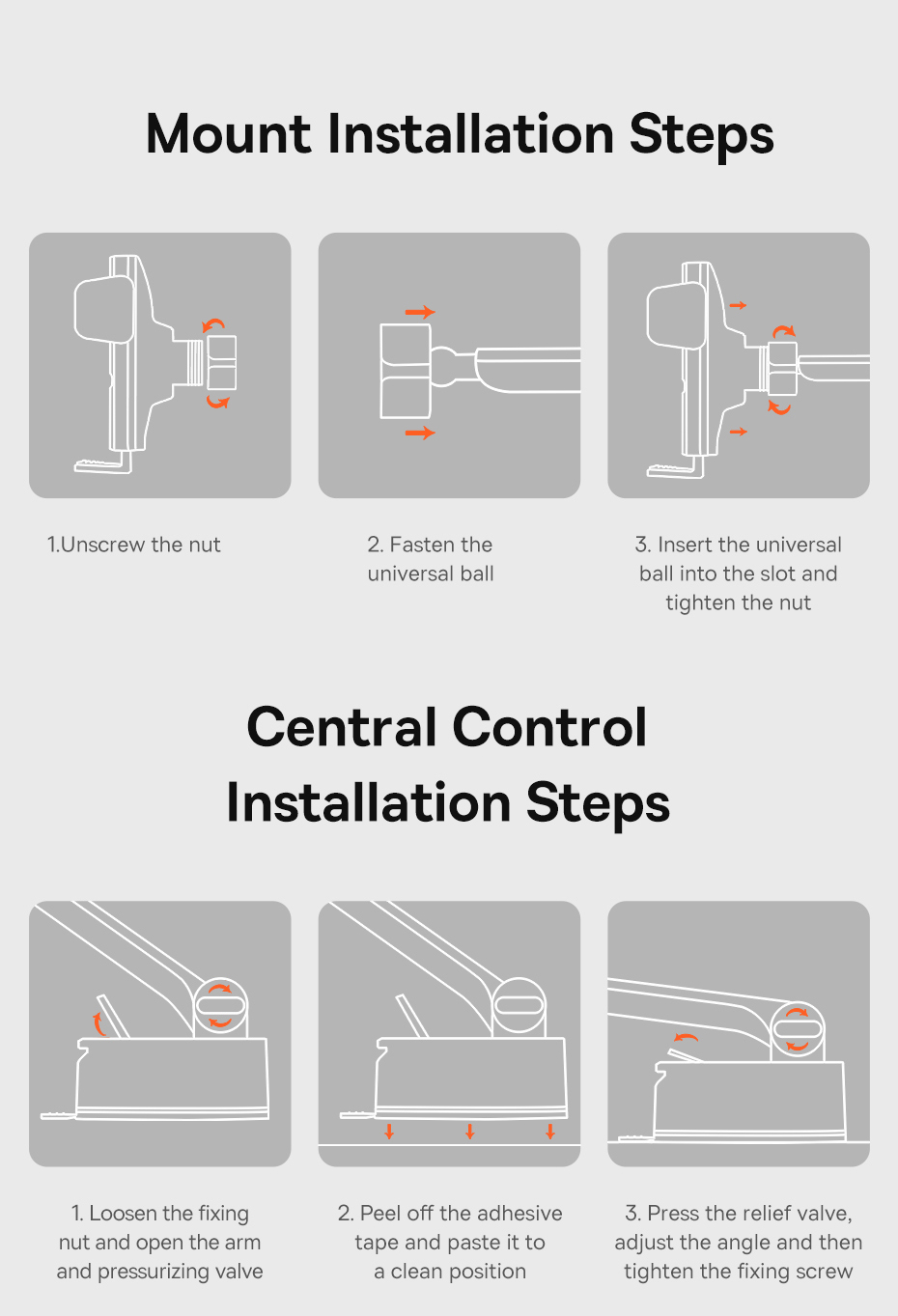 Mount Installation Steps

1.Unscrew the nut

2. Fasten the universal ball

3. Insert the universal ball into the slot and tighten the nut

Central Control Installation Steps

1. Loosen the fixing nut and open the arm and pressurizing valve

2. Peel off the adhesive tape and paste it to a clean position

3. Press the relief valve, adjust the angle and then tighten the fixing screw