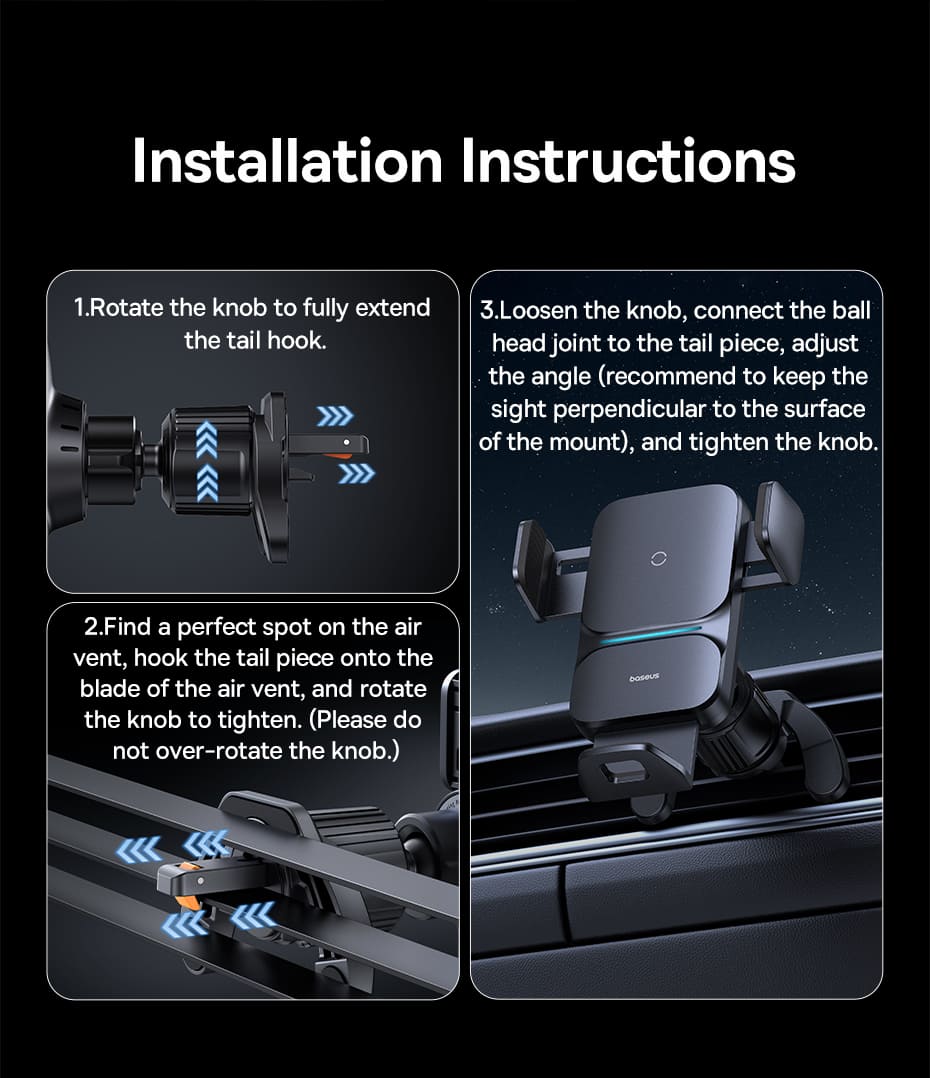 Installation Instructions

1.Rotate the knob to fully extend the tail hook.

2.Find a perfect spot on the air vent, hook the tail piece onto the blade of the air vent, and rotate the knob to tighten. (Please do not over-rotate the knob.)

3.Loosen the knob, connect the ball head joint to the tail piece, adjust the angle (recommend to keep the sight perpendicular to the surface of the mount), and tighten the knob.

baseus