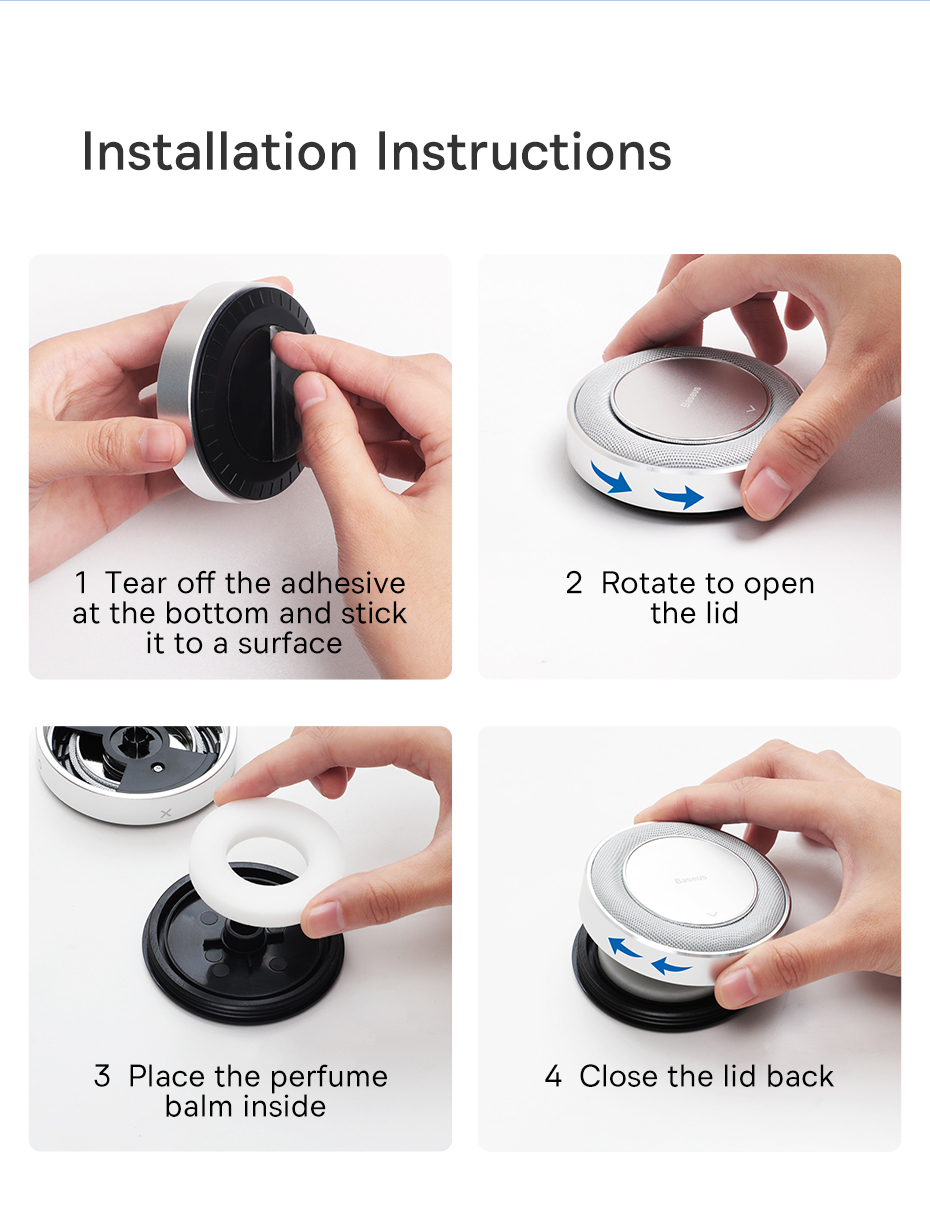 Installation Instructions

1 Tear off the adhesive at the bottom and stick it to a surface

Baseus

2 Rotate to open the lid

3 Place the perfume balm inside

Baseus

4 Close the lid back