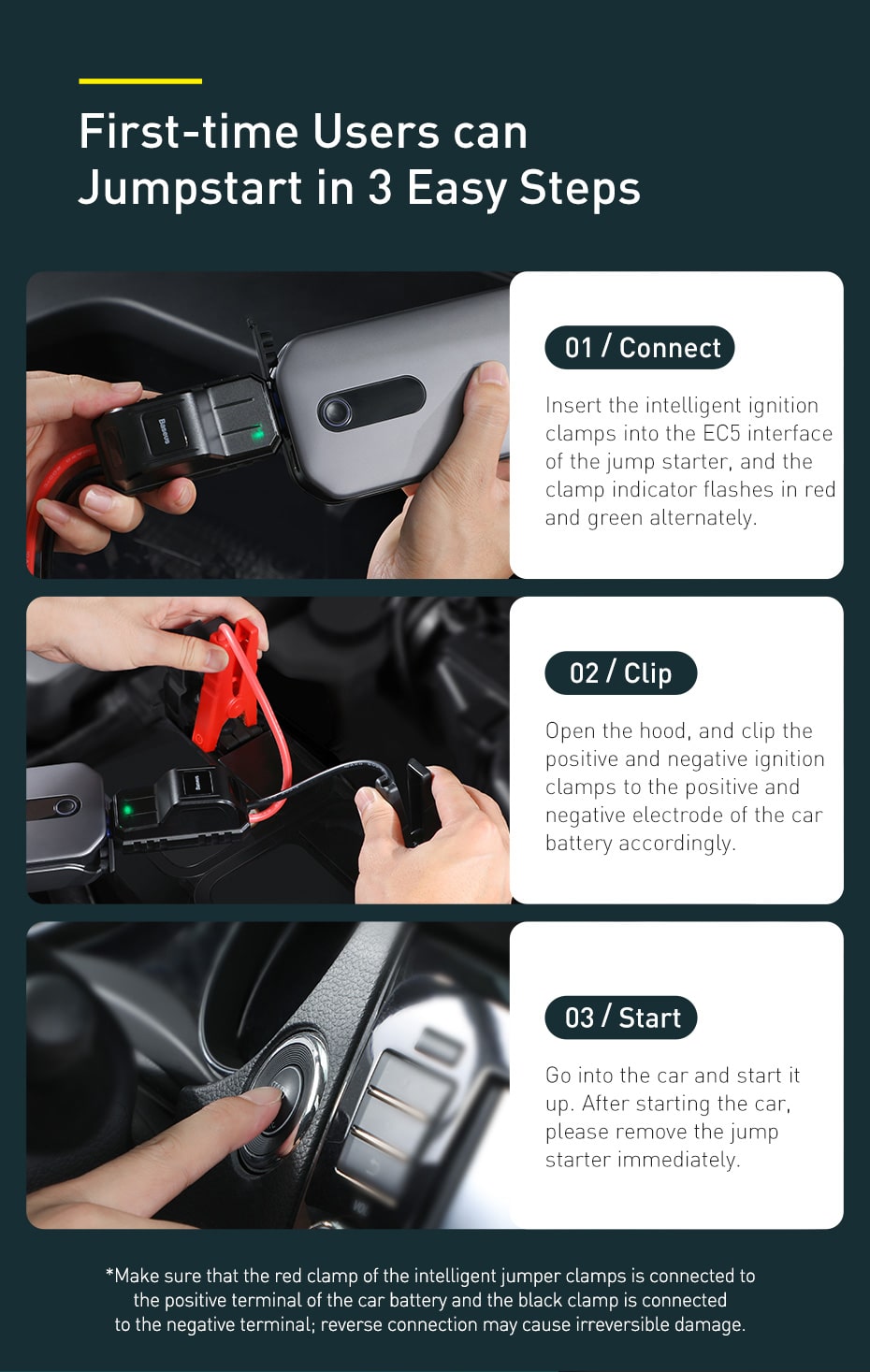 First-time Users can Jumpstart in 3 Easy Steps

Baseus

01 / Connect

Insert the intelligent ignition clamps into the EC5 interface of the jump starter, and the clamp indicator flashes in red and green alternately.

Baseus

02 / Clip

Open the hood, and clip the positive and negative ignition clamps to the positive and negative electrode of the car battery accordingly.

03 / Start

Go into the car and start it up. After starting the car, please remove the jump starter immediately.

*Make sure that the red clamp of the intelligent jumper clamps is connected to the positive terminal of the car battery and the black clamp is connected to the negative terminal; reverse connection may cause irreversible damage.