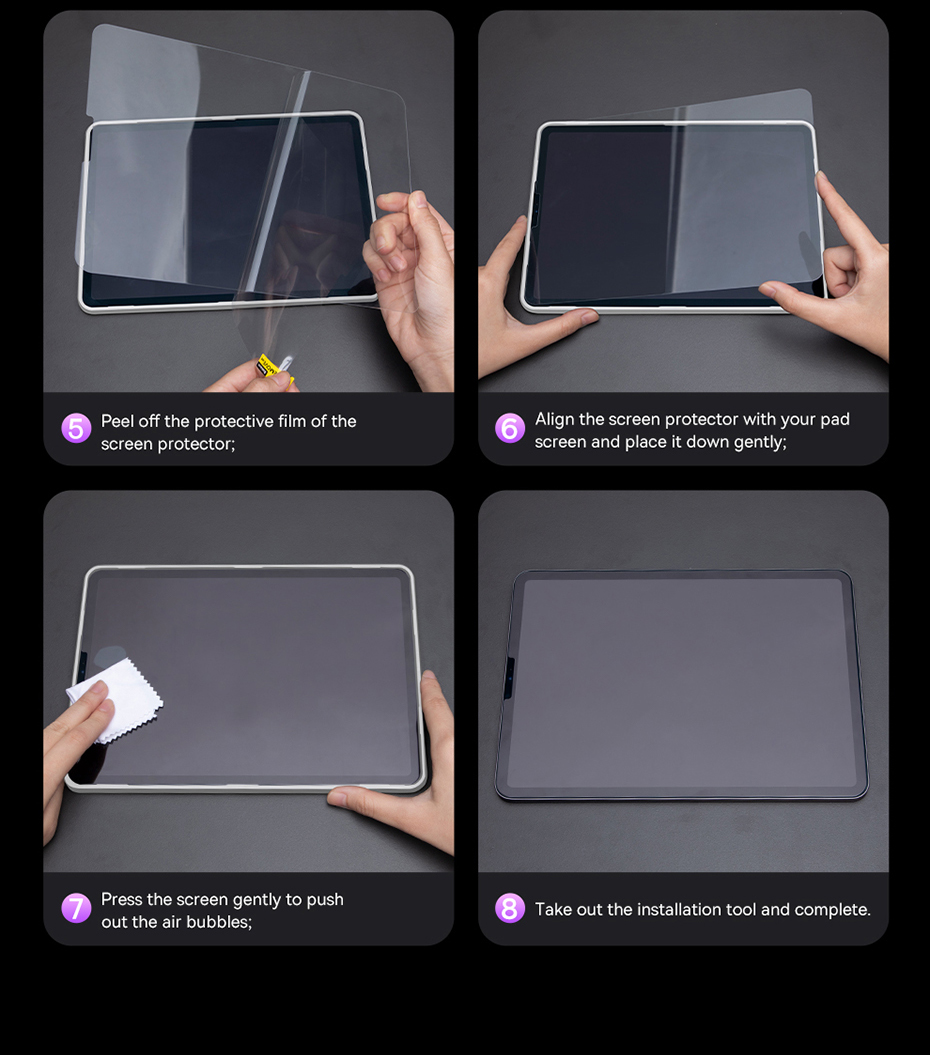 5 Peel off the protective film of the screen protector;

6 Align the screen protector with your pad screen and place it down gently;

7 Press the screen gently to push out the air bubbles;

8 Take out the installation tool and complete.