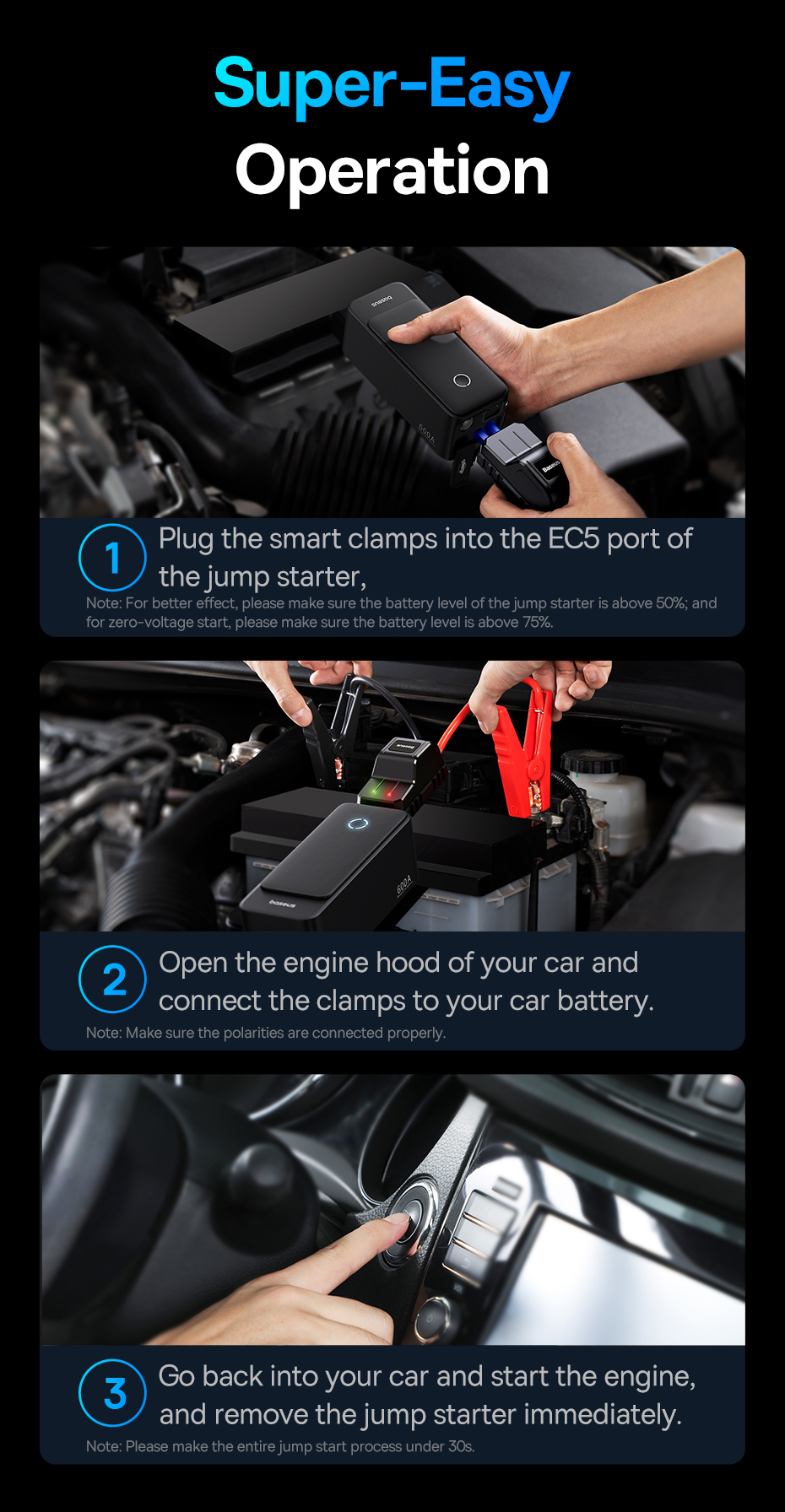 Super-Easy Operation

baseus

600A

Baseus

1 Plug the smart clamps into the EC5 port of the jump starter,

Note: For better effect, please make sure the battery level of the jump starter is above 50%; and for zero-voltage start, please make sure the battery level is above 75%.

baseus

600A

baseus

2 Open the engine hood of your car and connect the clamps to your car battery.

Note: Make sure the polarities are connected properly.

3 Go back into your car and start the engine, and remove the jump starter immediately.

Note: Please make the entire jump start process under 30s.