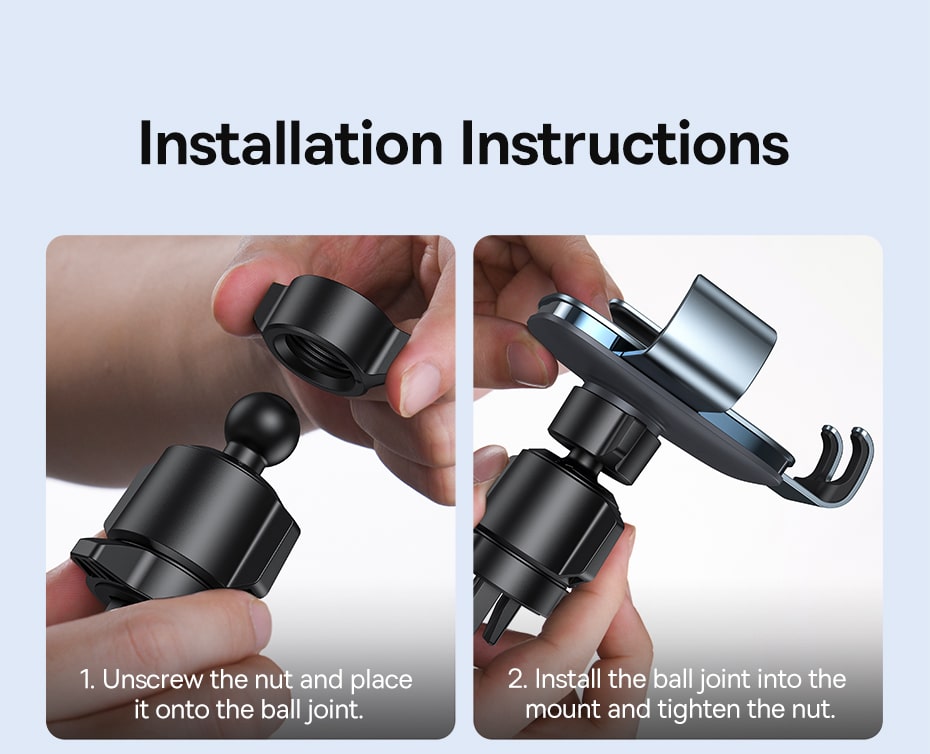 Installation Instructions

1. Unscrew the nut and place it onto the ball joint.

2. Install the ball joint into the mount and tighten the nut.