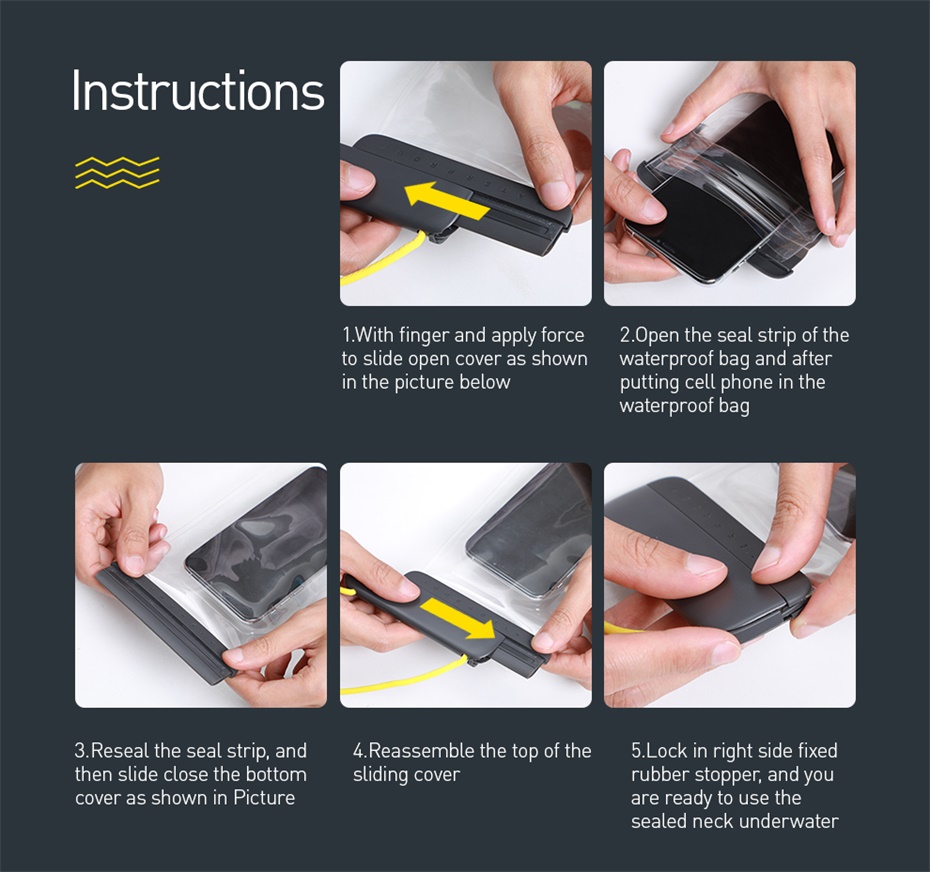 Instructions

1.With finger and apply force to slide open cover as shown in the picture below

2.Open the seal strip of the waterproof bag and after putting cell phone in the waterproof bag

3.Reseal the seal strip, and then slide close the bottom cover as shown in Picture

4.Reassemble the top of the sliding cover

5.Lock in right side fixed rubber stopper, and you are ready to use the sealed neck underwater