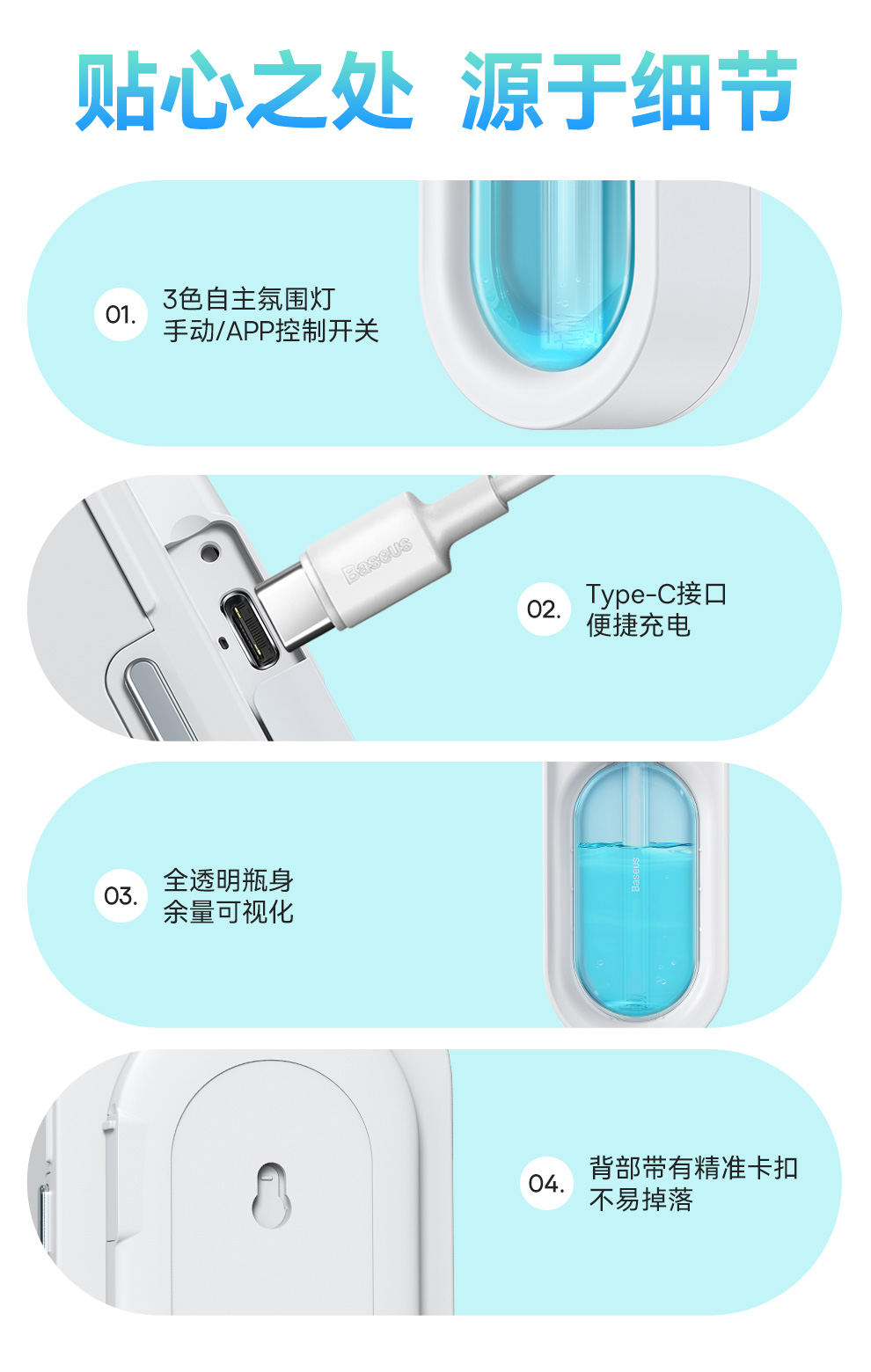 贴心之处 源于细节

01.
3色自主氛围灯
手动/APP控制开关

Baseus

02.
Type-C接口
便捷充电

03.
全透明瓶身
余量可视化

Baseus

04.
背部带有精准卡扣
不易掉落