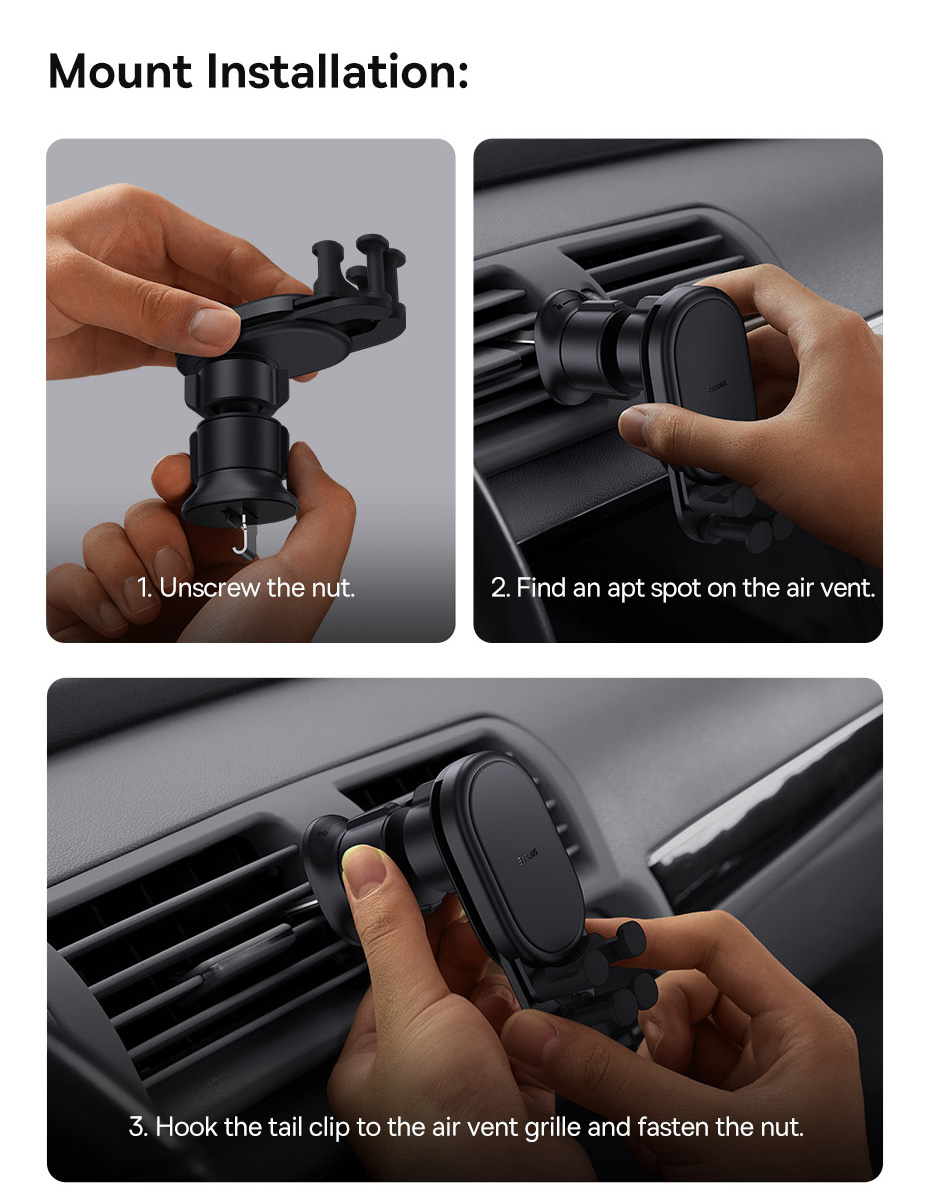 Mount Installation:

1. Unscrew the nut.

2. Find an apt spot on the air vent.

3. Hook the tail clip to the air vent grille and fasten the nut.