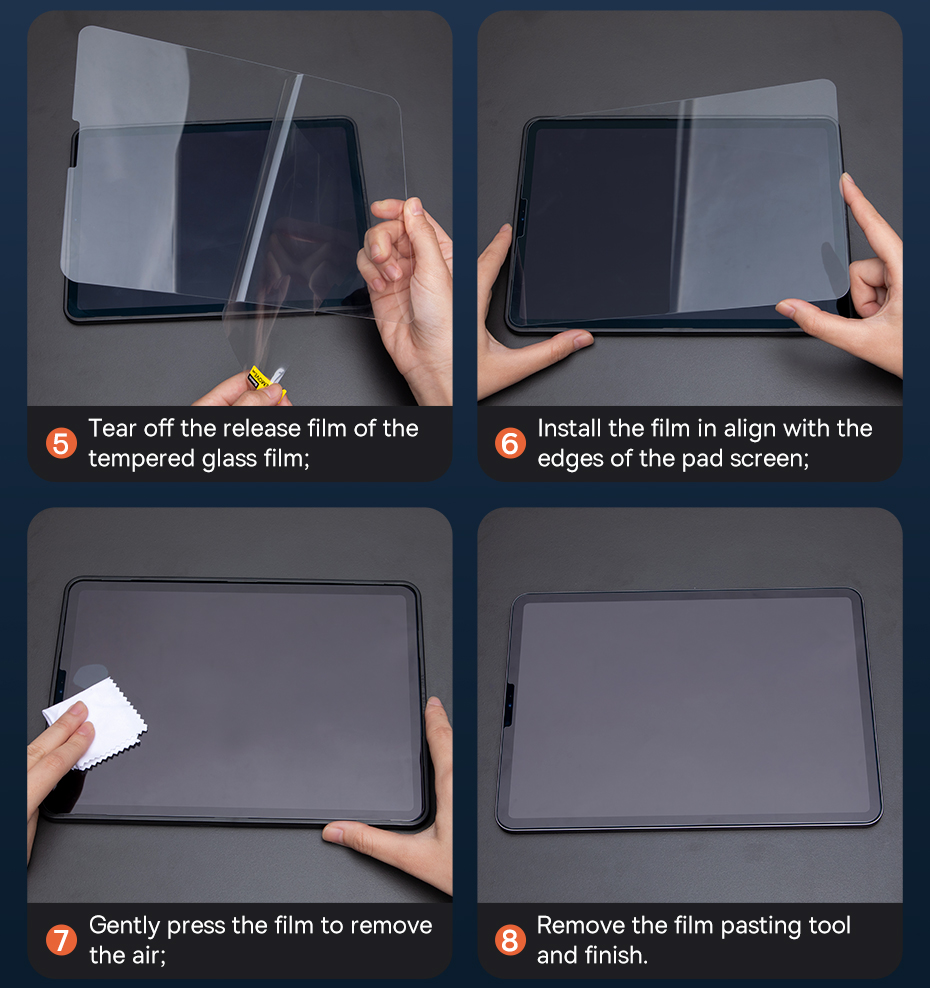 5 Tear off the release film of the tempered glass film;

6 Install the film in align with the edges of the pad screen;

7 Gently press the film to remove the air;

8 Remove the film pasting tool and finish.