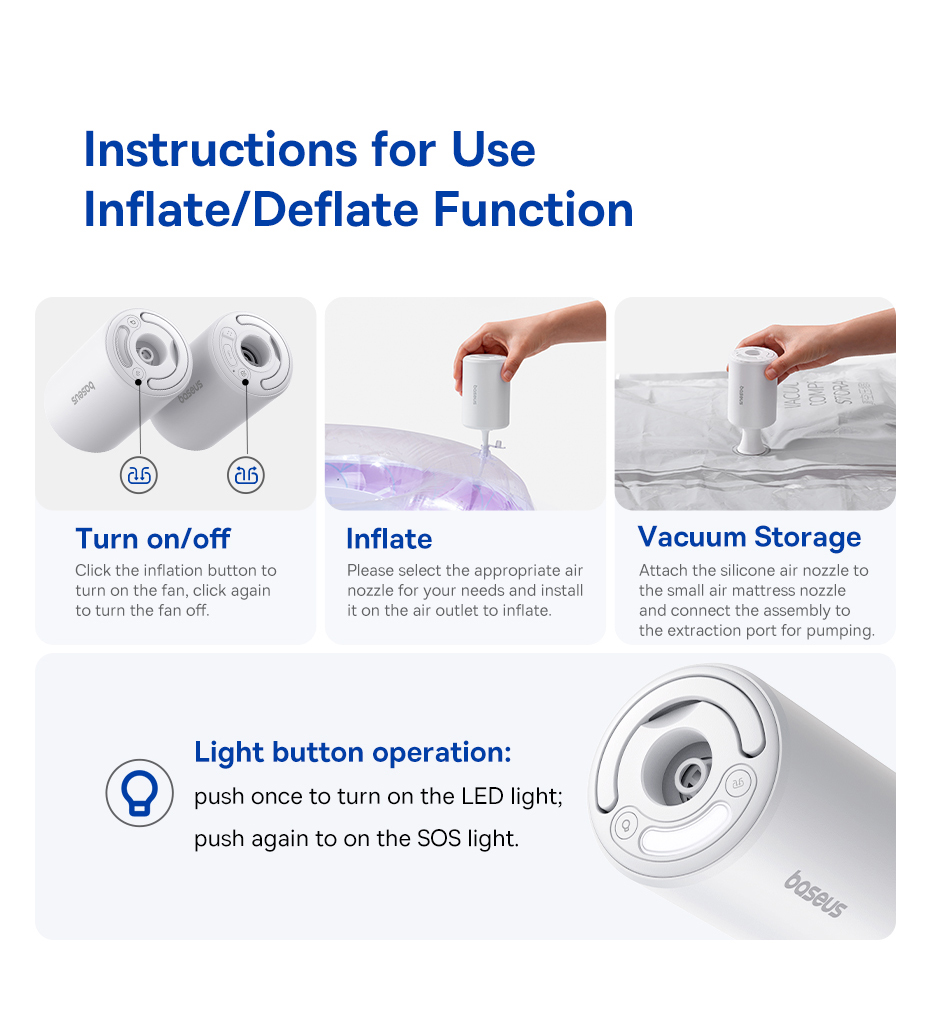 Instructions for Use
Inflate/Deflate Function

baseus baseus

Turn on/off
Click the inflation button to turn on the fan, click again to turn the fan off.

baseus

Inflate
Please select the appropriate air nozzle for your needs and install it on the air outlet to inflate.

baseus

Vacuum Storage
Attach the silicone air nozzle to the small air mattress nozzle and connect the assembly to the extraction port for pumping.

Light button operation:
push once to turn on the LED light;
push again to on the SOS light.

baseus