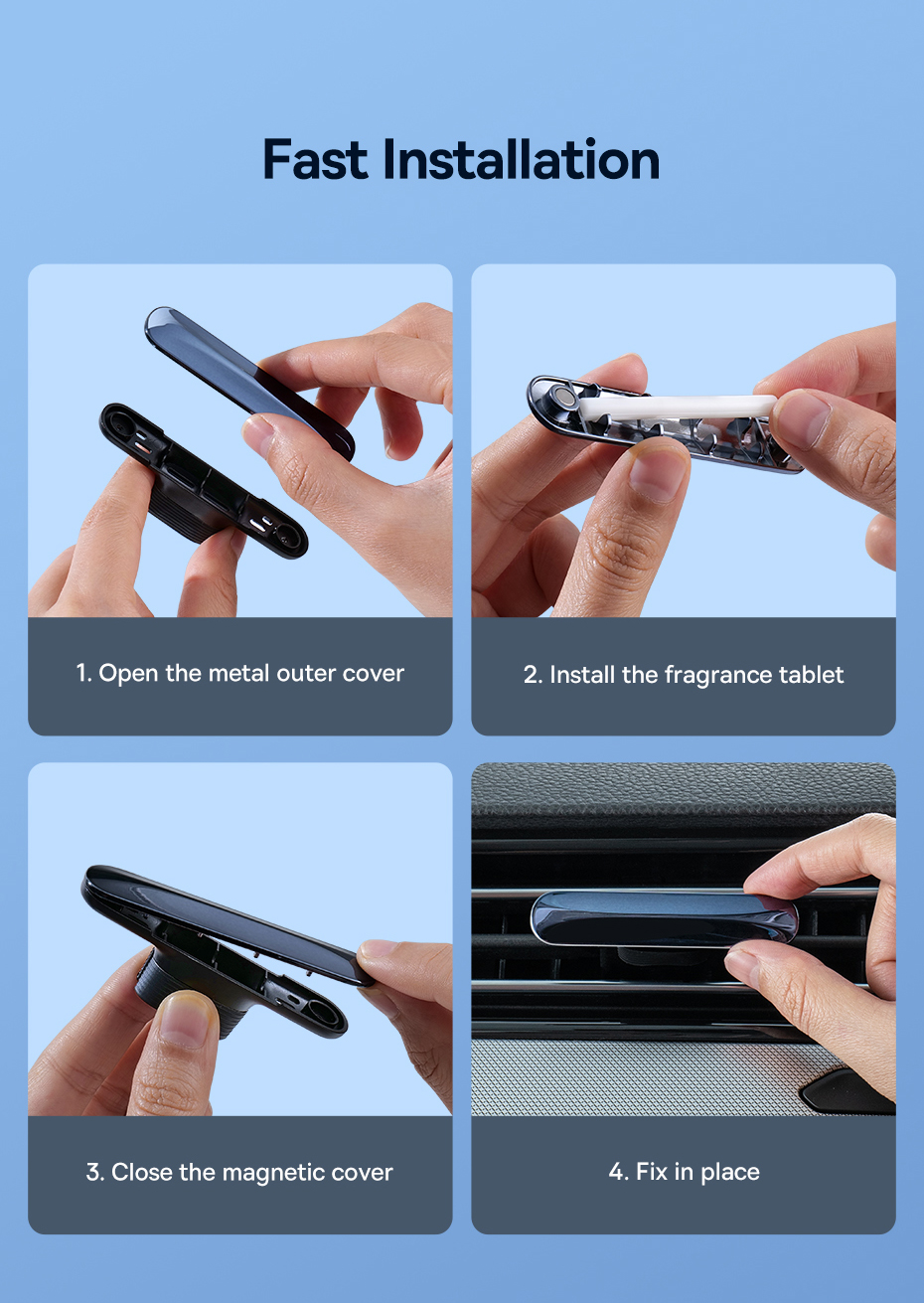 Fast Installation

1. Open the metal outer cover

2. Install the fragrance tablet

3. Close the magnetic cover

4. Fix in place