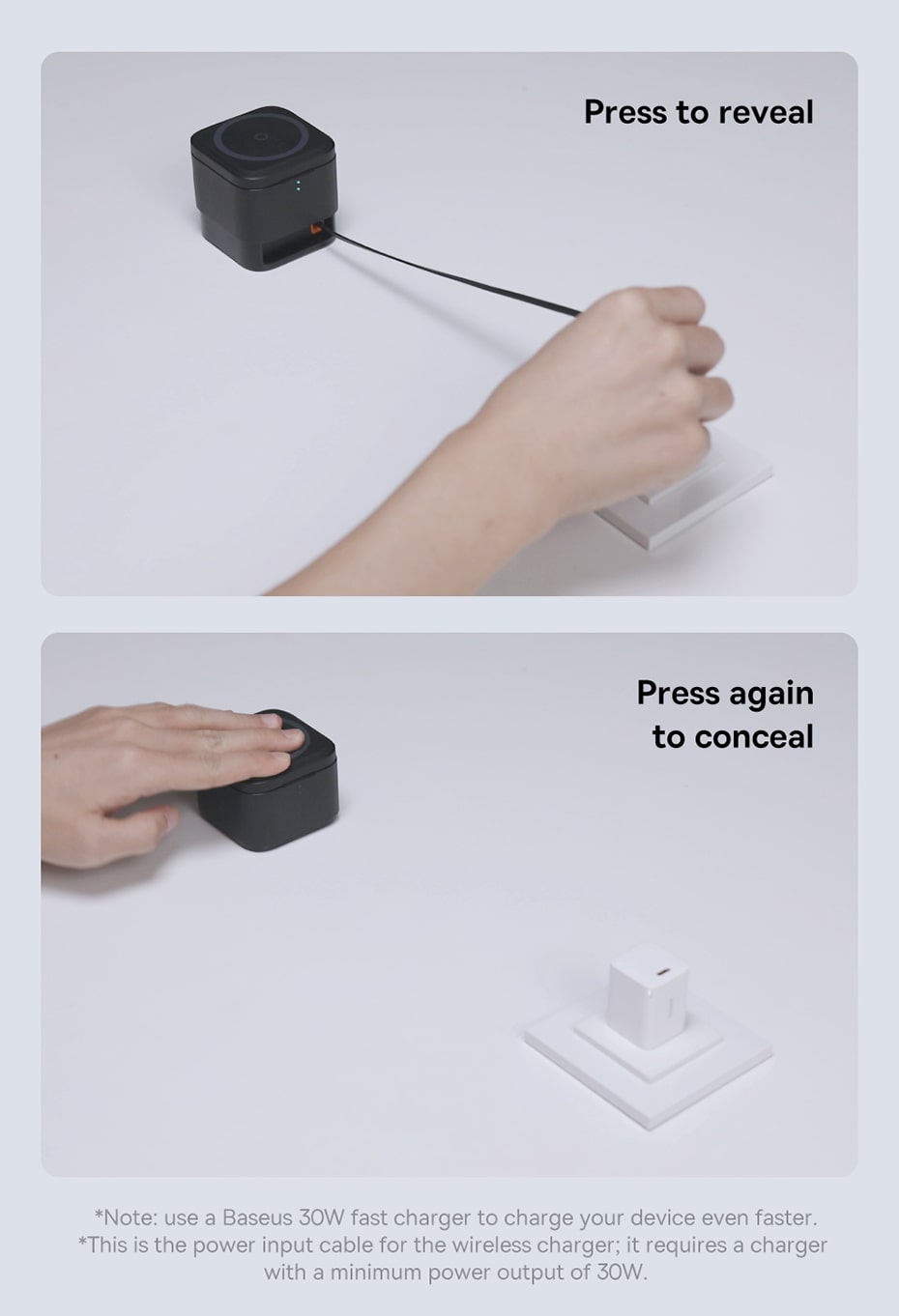 Press to reveal

Press again to conceal

*Note: use a Baseus 30W fast charger to charge your device even faster.
*This is the power input cable for the wireless charger; it requires a charger with a minimum power output of 30W.