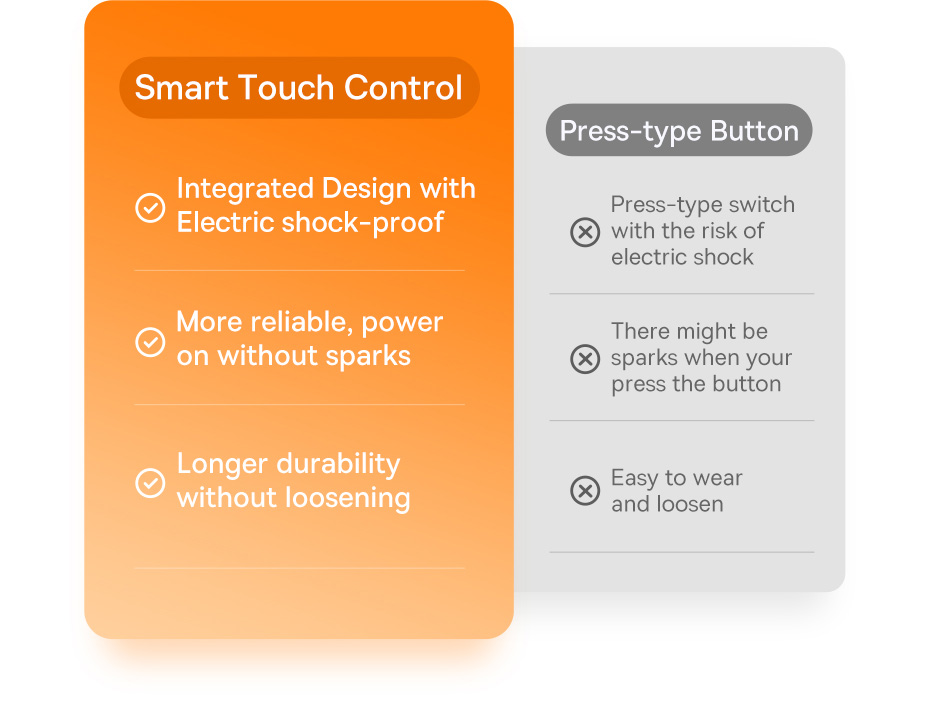 Smart Touch Control

Integrated Design with Electric shock-proof

More reliable, power on without sparks

Longer durability without loosening

Press-type Button

Press-type switch with the risk of electric shock

There might be sparks when your press the button

Easy to wear and loosen