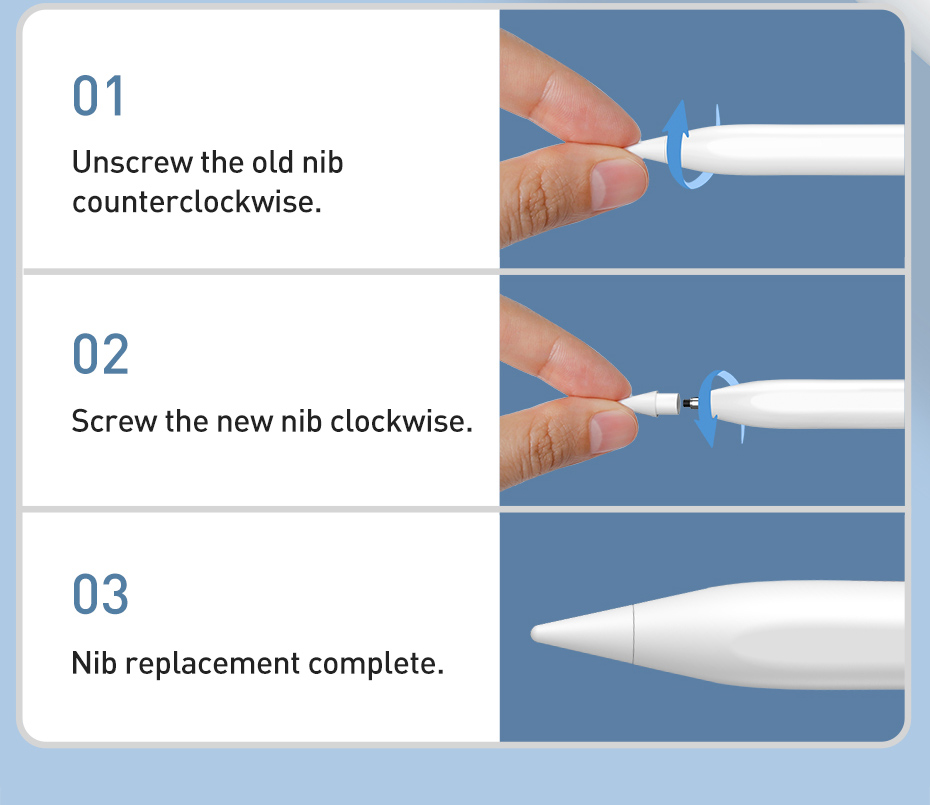 01

Unscrew the old nib counterclockwise.

02

Screw the new nib clockwise.

03

Nib replacement complete.