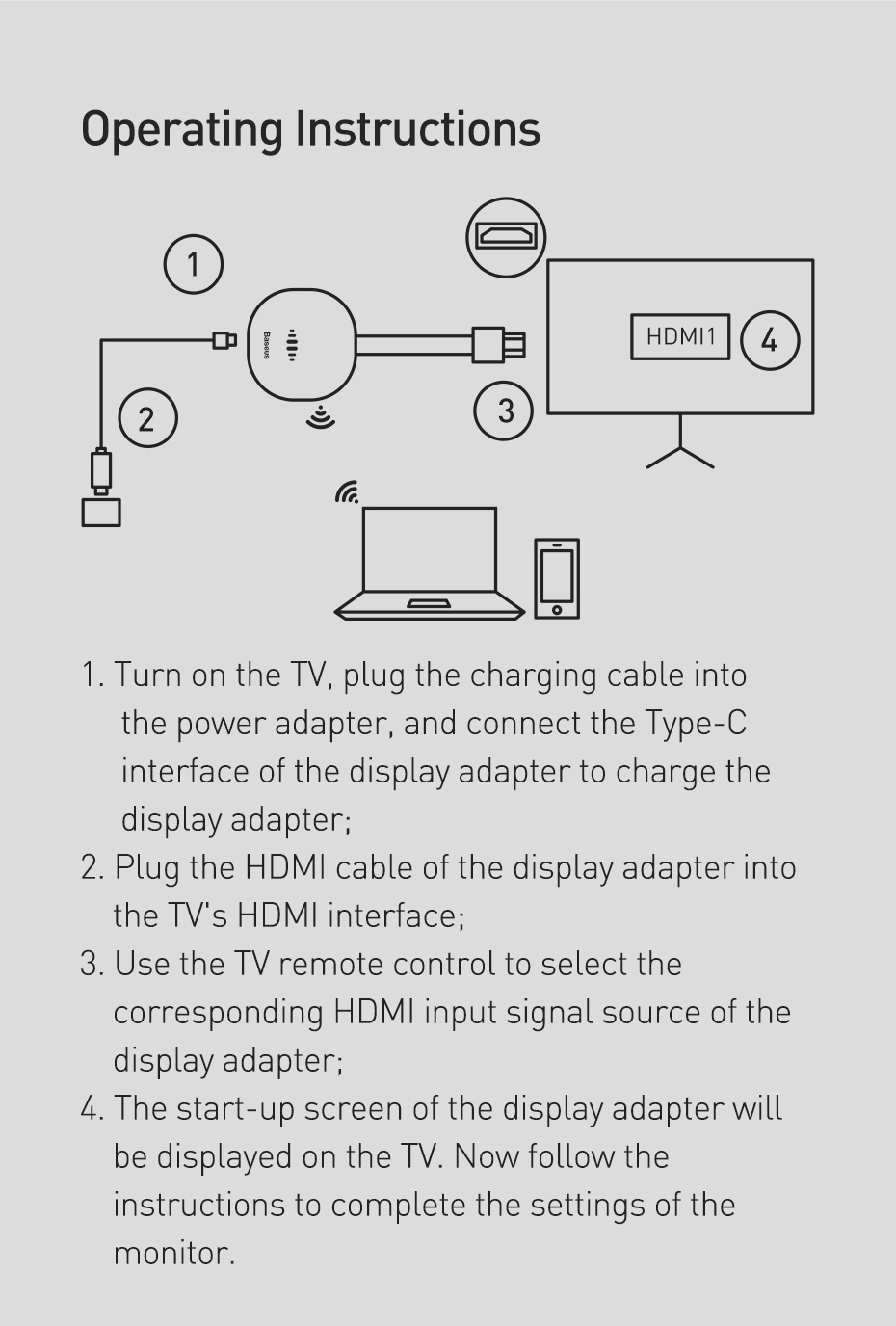 Operating Instructions

1

Baseus

2

3

HDMI1

4

1. Turn on the TV, plug the charging cable into the power adapter, and connect the Type-C interface of the display adapter to charge the display adapter;
2. Plug the HDMI cable of the display adapter into the TV's HDMI interface;
3. Use the TV remote control to select the corresponding HDMI input signal source of the display adapter;
4. The start-up screen of the display adapter will be displayed on the TV. Now follow the instructions to complete the settings of the monitor.