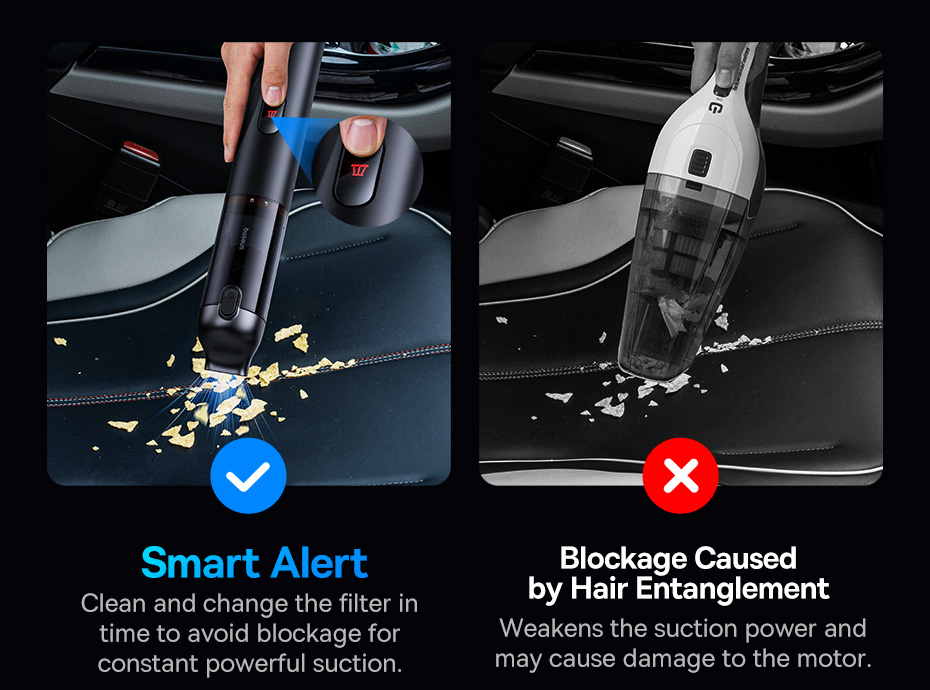 Smart Alert
Clean and change the filter in time to avoid blockage for constant powerful suction.

Blockage Caused by Hair Entanglement
Weakens the suction power and may cause damage to the motor.