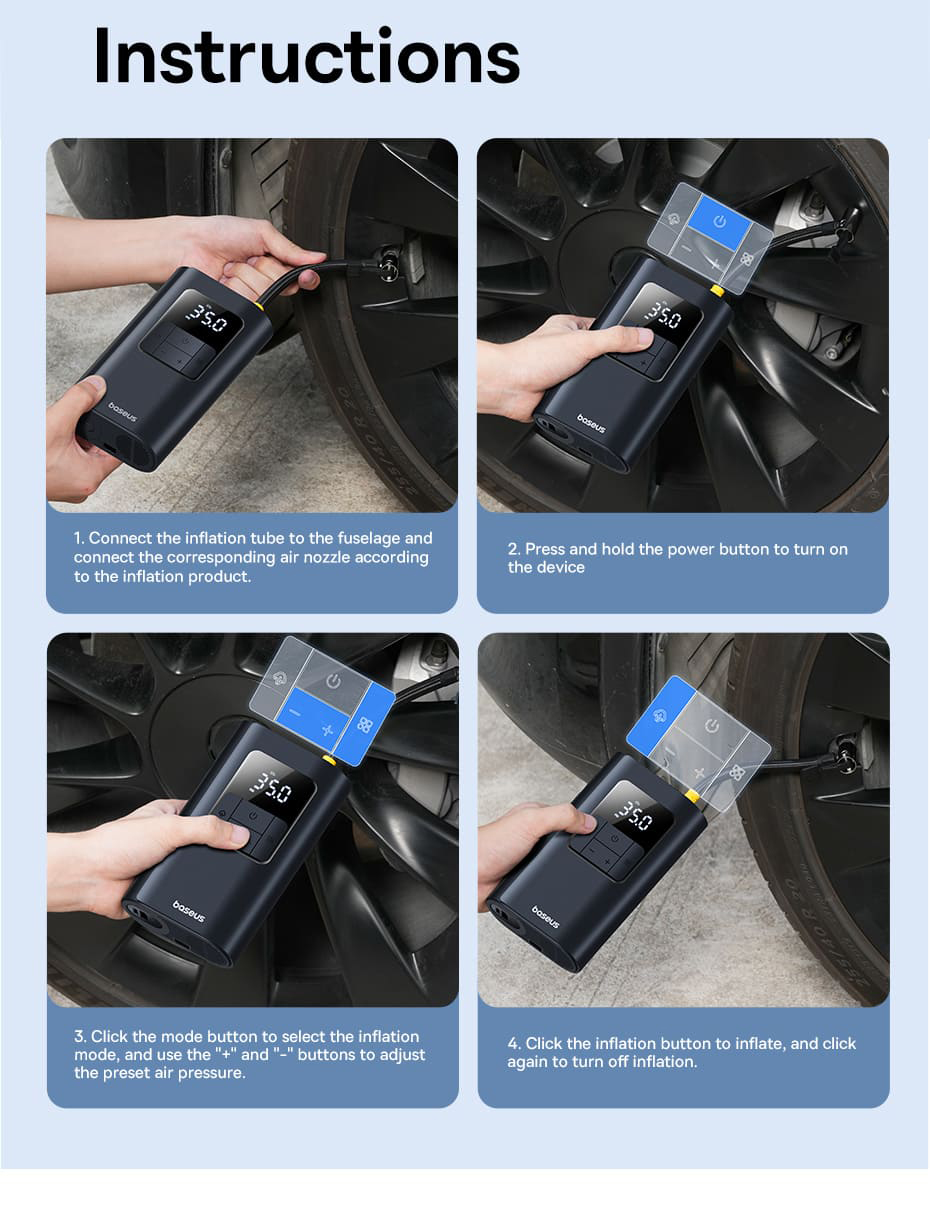 Instructions

35.0

baseus

1. Connect the inflation tube to the fuselage and connect the corresponding air nozzle according to the inflation product.

35.0

baseus

2. Press and hold the power button to turn on the device

35.0

baseus

3. Click the mode button to select the inflation mode, and use the "+" and "-" buttons to adjust the preset air pressure.

35.0

baseus

4. Click the inflation button to inflate, and click again to turn off inflation.