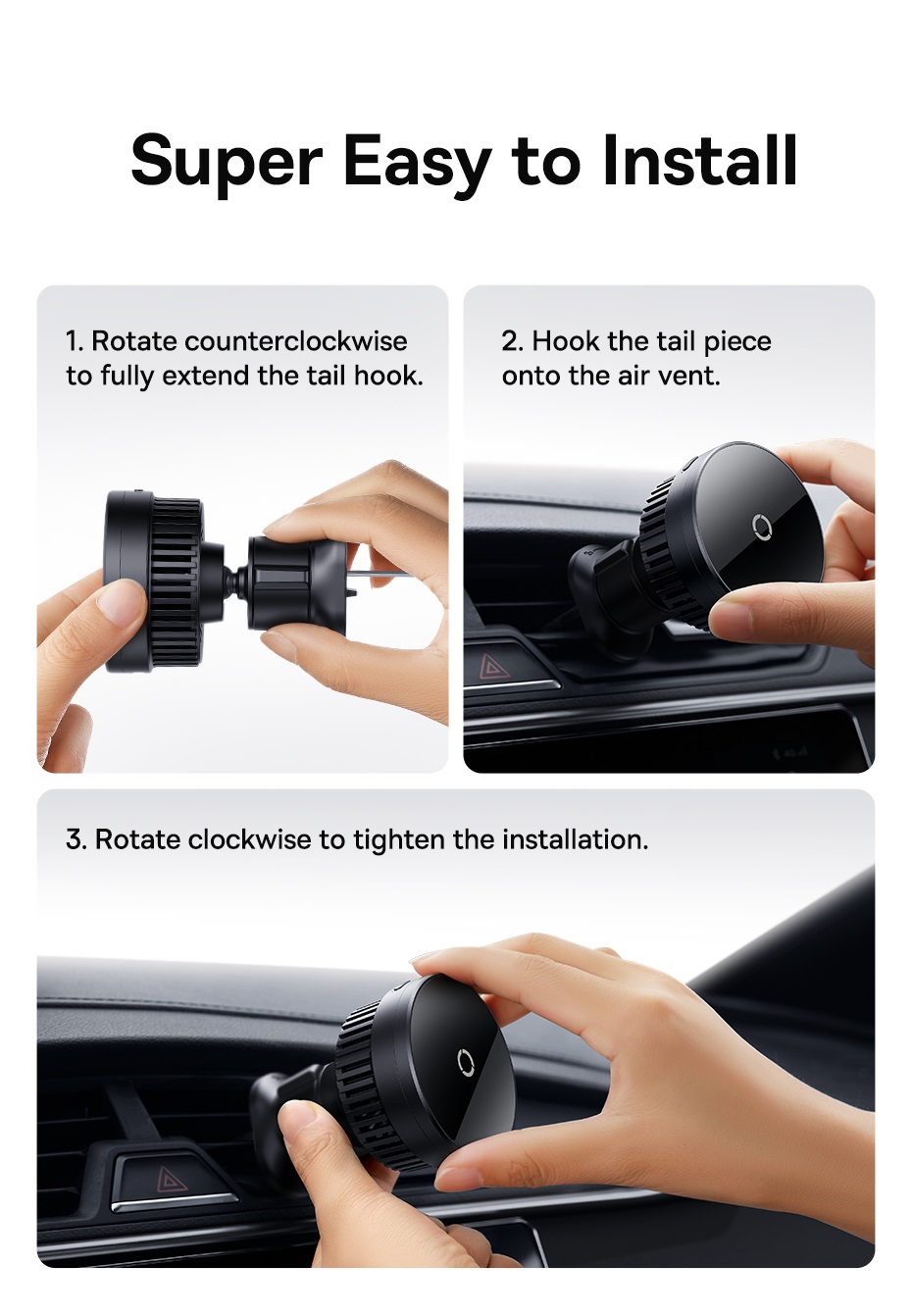 Super Easy to Install

1. Rotate counterclockwise to fully extend the tail hook.

2. Hook the tail piece onto the air vent.

3. Rotate clockwise to tighten the installation.