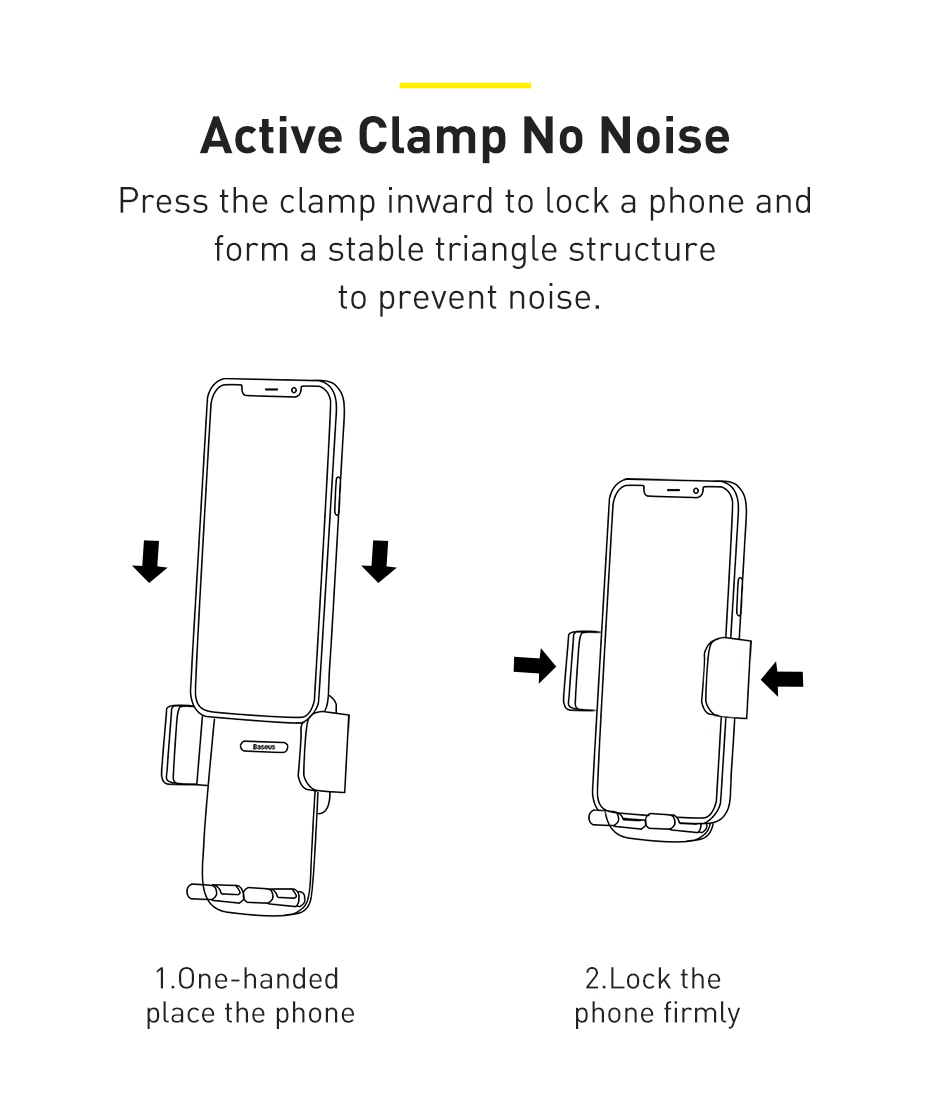 Active Clamp No Noise

Press the clamp inward to lock a phone and form a stable triangle structure to prevent noise.

Baseus

1.One-handed place the phone

2.Lock the phone firmly