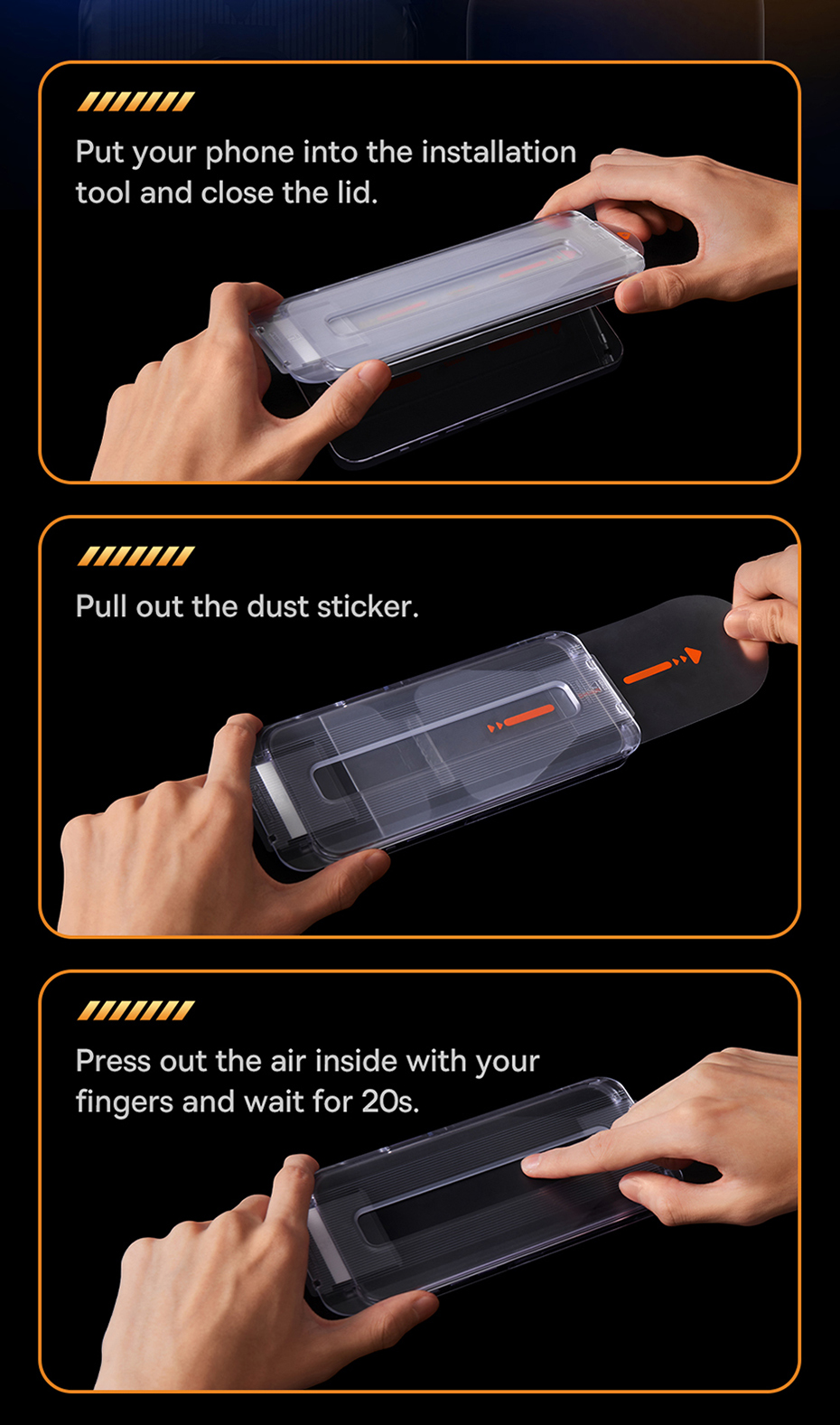 Put your phone into the installation tool and close the lid.

Pull out the dust sticker.

Press out the air inside with your fingers and wait for 20s.