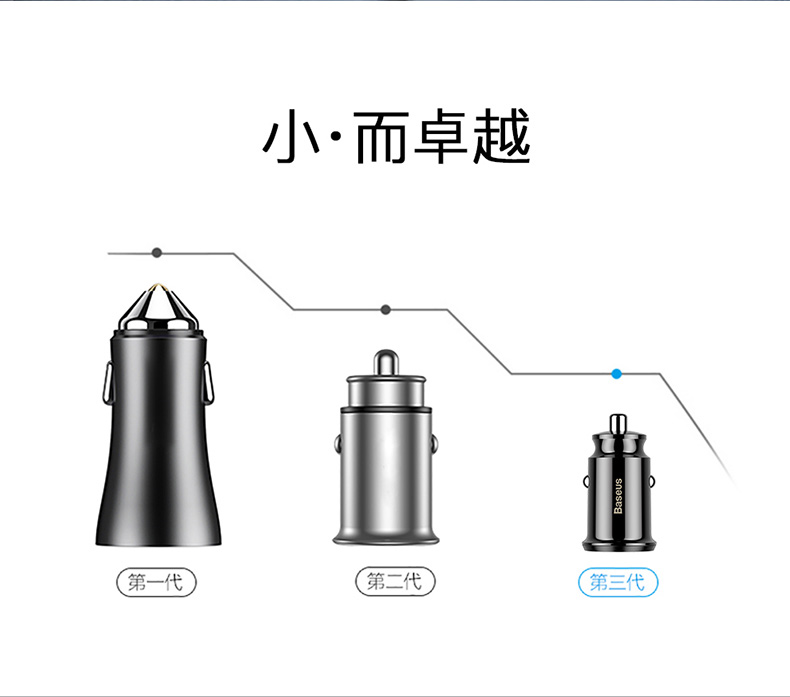 小·而卓越

Baseus

第一代

第二代

第三代