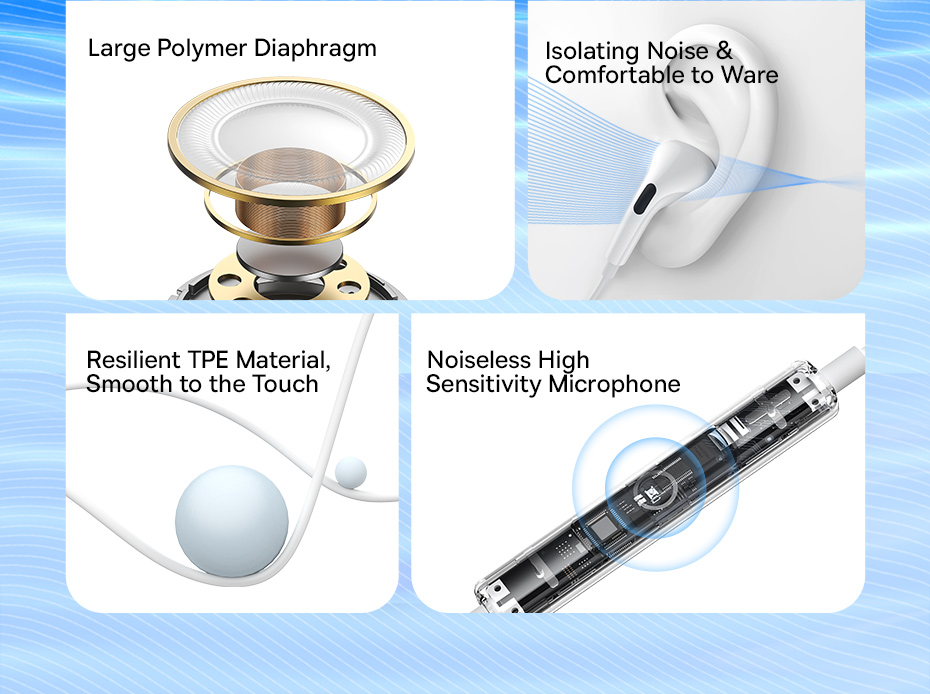 Large Polymer Diaphragm

Isolating Noise & Comfortable to Ware

Resilient TPE Material, Smooth to the Touch

Noiseless High Sensitivity Microphone